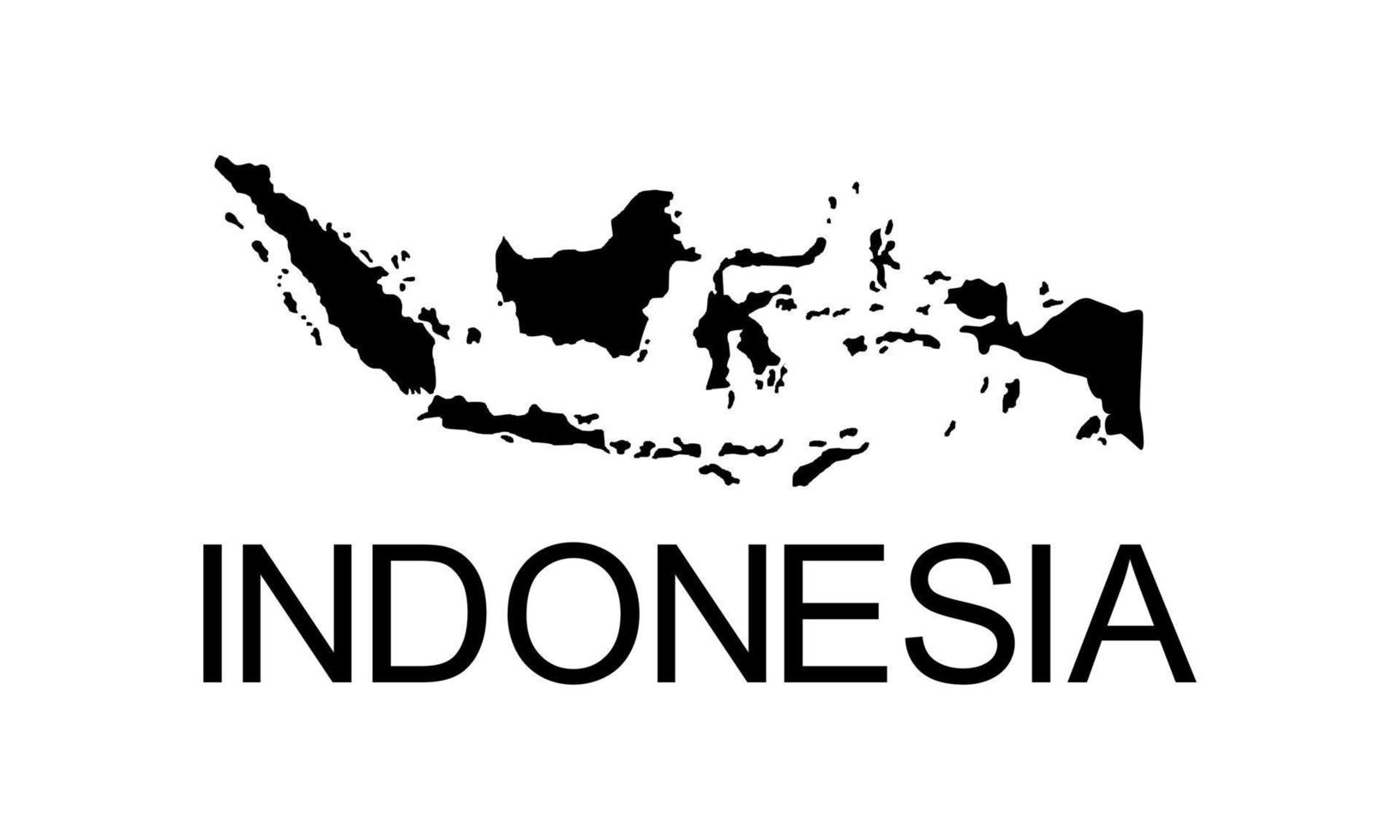 INDONESIA