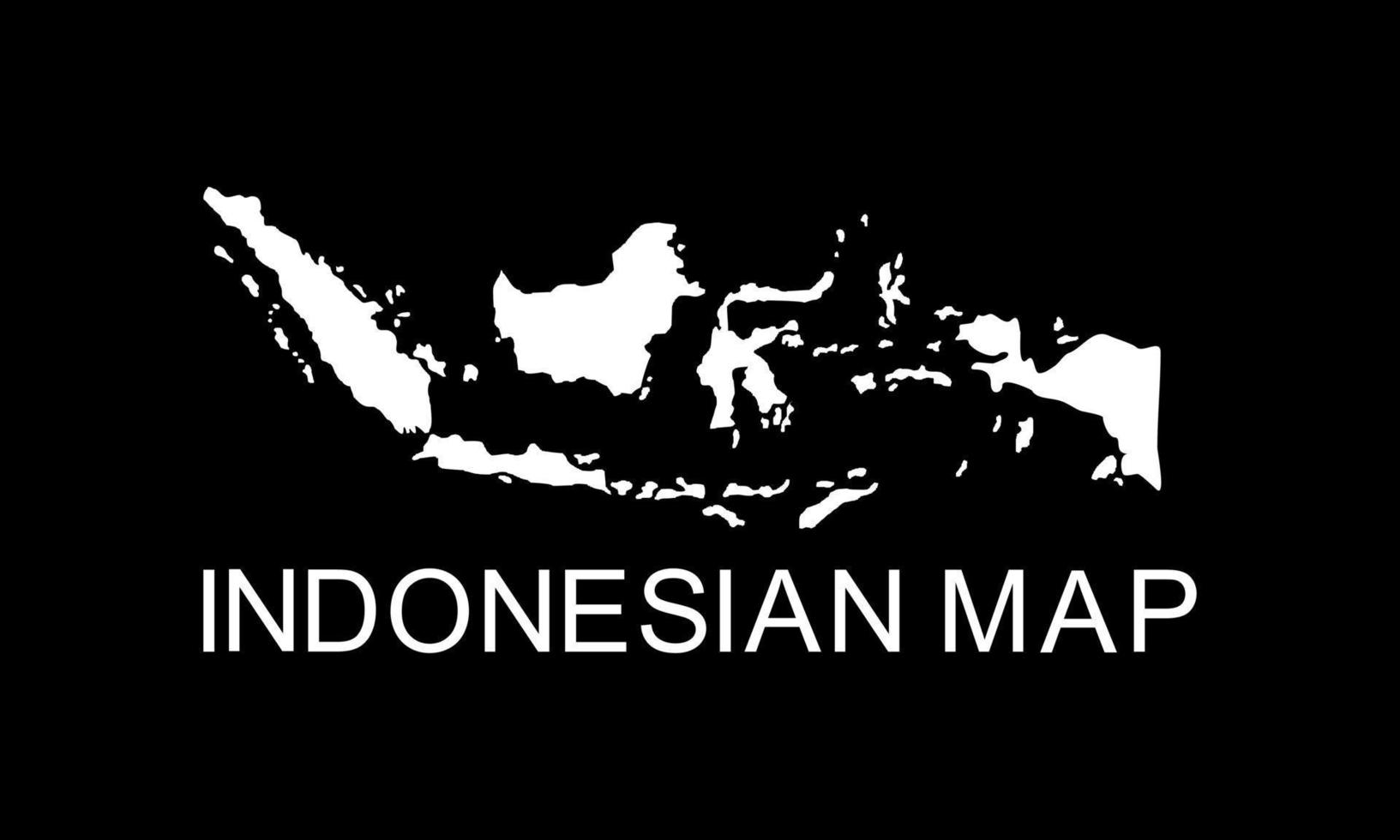 INDONESIAN MAP