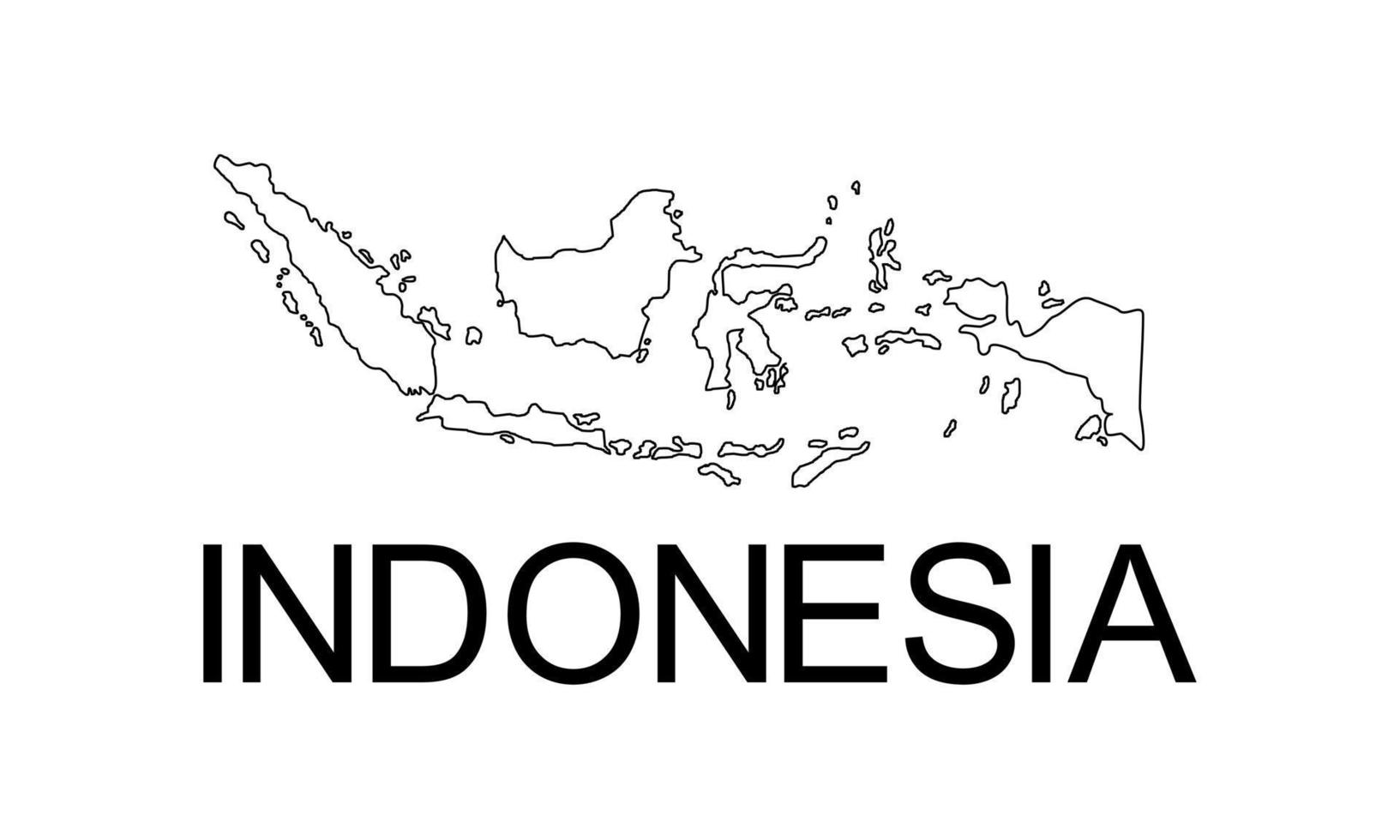 INDONESIA