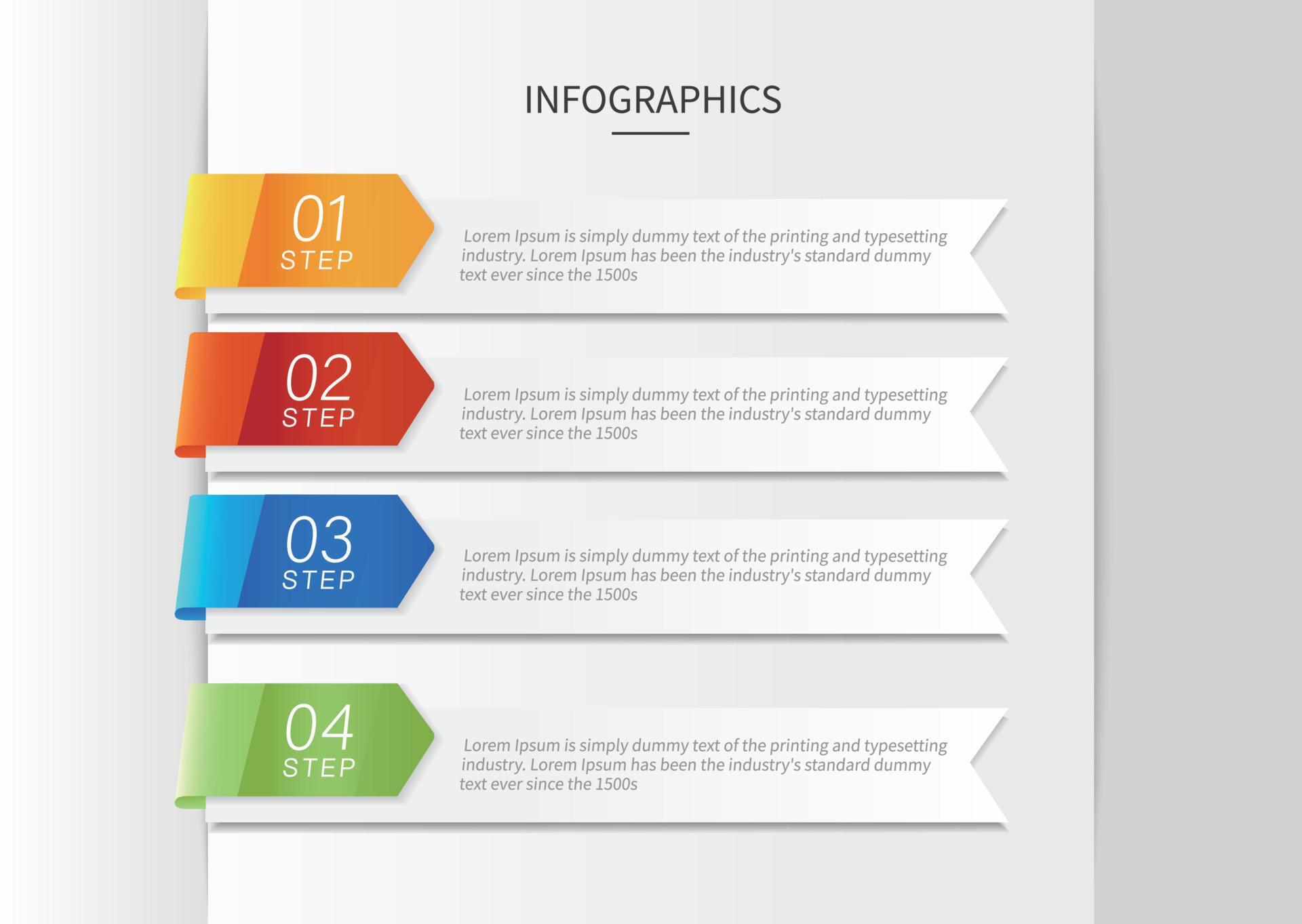 INFOGRAPHICS

01
STEP

Lorem Ipsum is simply dummy text of the printing and typesetting industry. Lorem Ipsum has been the industry's standard dummy text ever since the 1500s

02
STEP

Lorem Ipsum is simply dummy text of the printing and typesetting industry. Lorem Ipsum has been the industry's standard dummy text ever since the 1500s

03
STEP

Lorem Ipsum is simply dummy text of the printing and typesetting industry. Lorem Ipsum has been the industry's standard dummy text ever since the 1500s

04
STEP

Lorem Ipsum is simply dummy text of the printing and typesetting industry. Lorem Ipsum has been the industry's standard dummy text ever since the 1500s