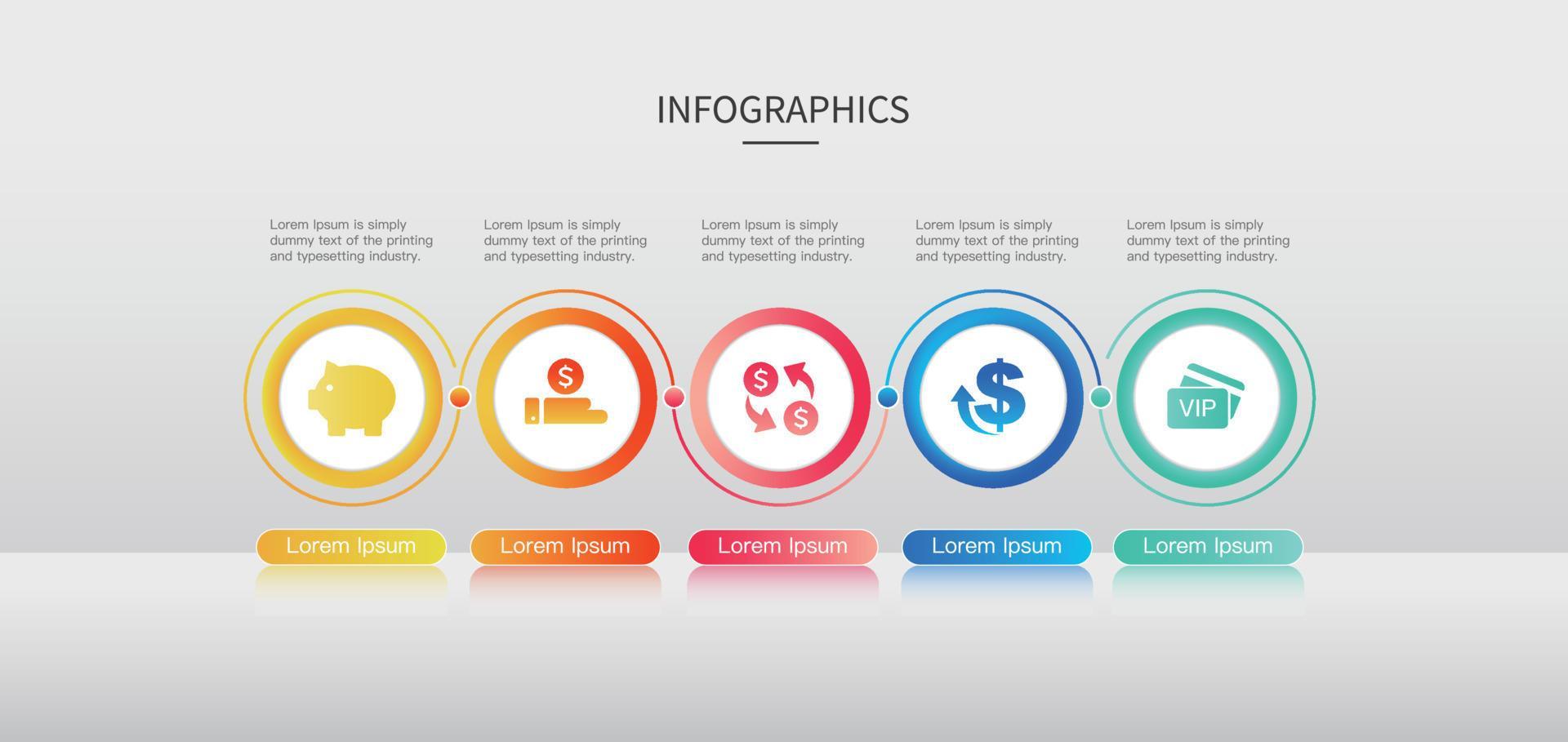 INFOGRAPHICS

Lorem Ipsum is simply dummy text of the printing and typesetting industry.

Lorem Ipsum is simply dummy text of the printing and typesetting industry.

Lorem Ipsum is simply dummy text of the printing and typesetting industry.

Lorem Ipsum is simply dummy text of the printing and typesetting industry.

Lorem Ipsum is simply dummy text of the printing and typesetting industry.

$

$ $

$

VIP

Lorem Ipsum

Lorem Ipsum

Lorem Ipsum

Lorem Ipsum

Lorem Ipsum