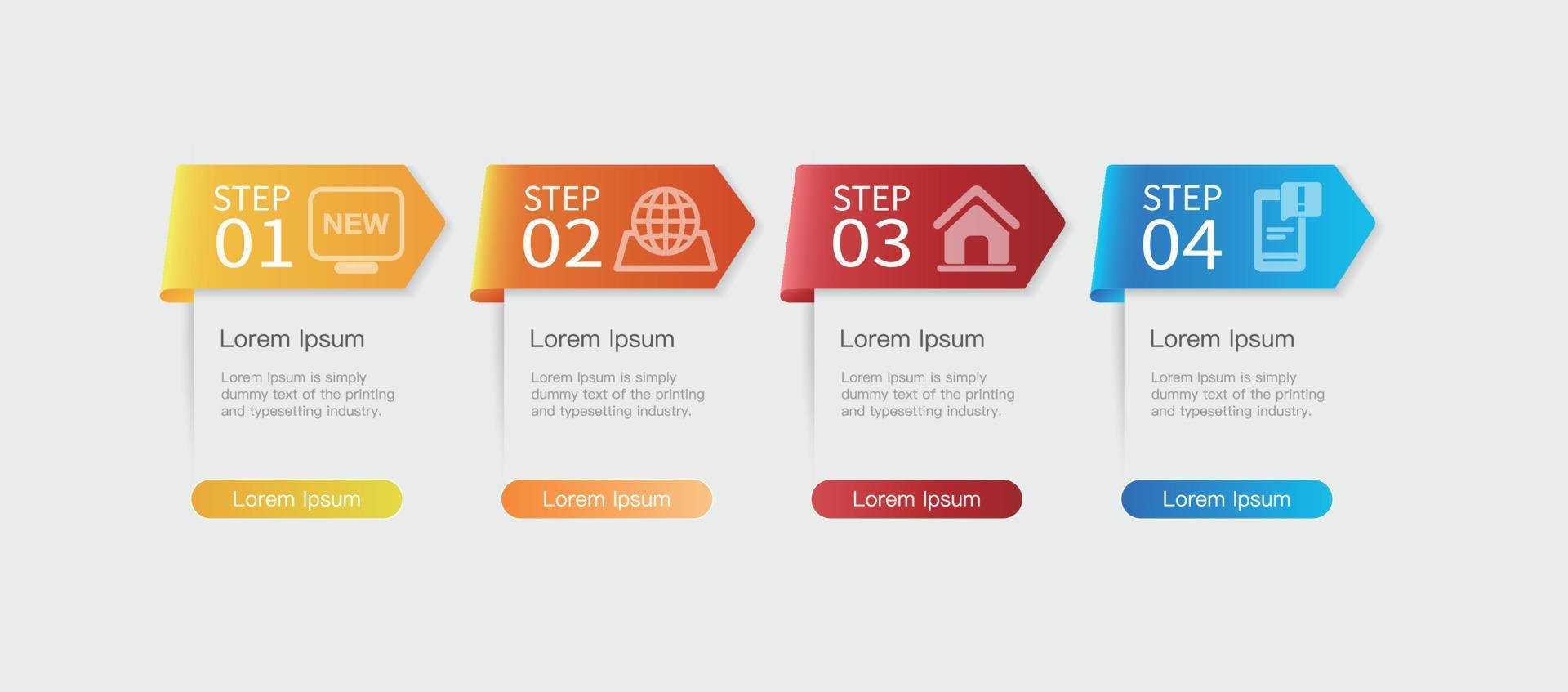 STEP 01

NEW

Lorem Ipsum

Lorem Ipsum is simply dummy text of the printing and typesetting industry.

Lorem Ipsum

STEP 02

Lorem Ipsum

Lorem Ipsum is simply dummy text of the printing and typesetting industry.

Lorem Ipsum

STEP 03

Lorem Ipsum

Lorem Ipsum is simply dummy text of the printing and typesetting industry.

Lorem Ipsum

STEP 04

Lorem Ipsum

Lorem Ipsum is simply dummy text of the printing and typesetting industry.

Lorem Ipsum