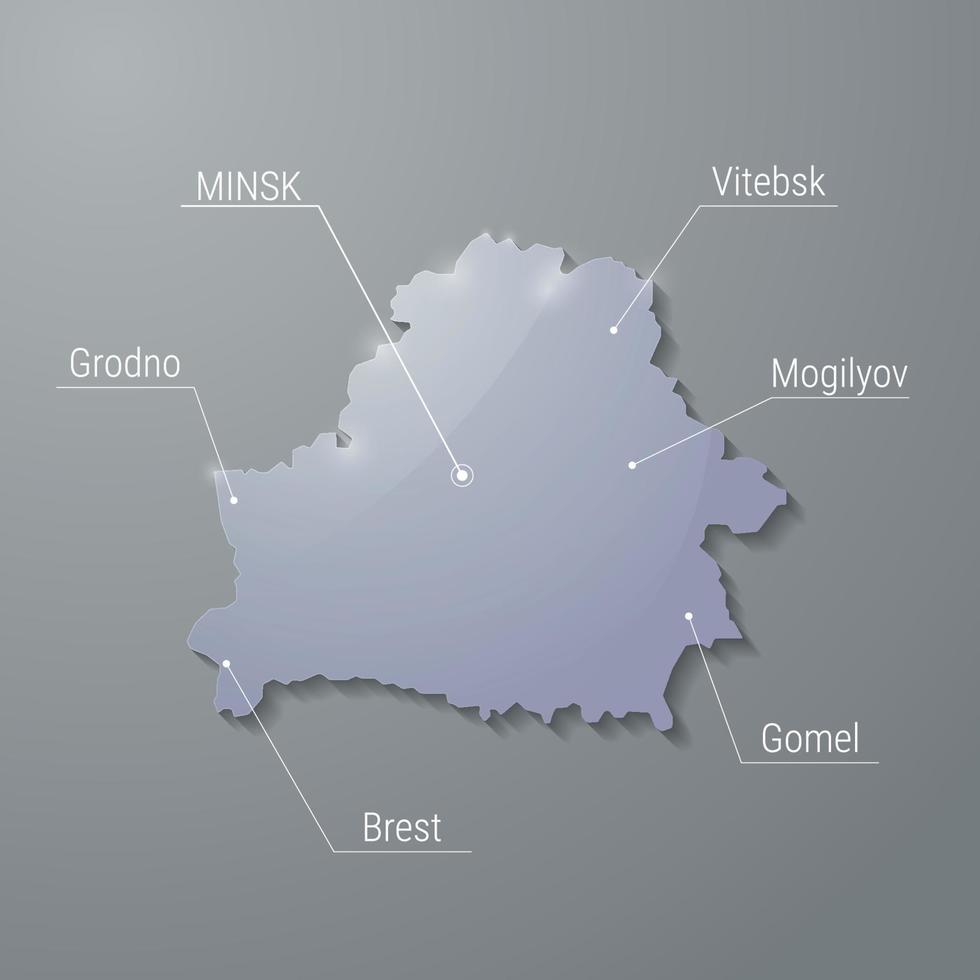 MINSK

Vitebsk

Grodno

Mogilyov

Gomel

Brest