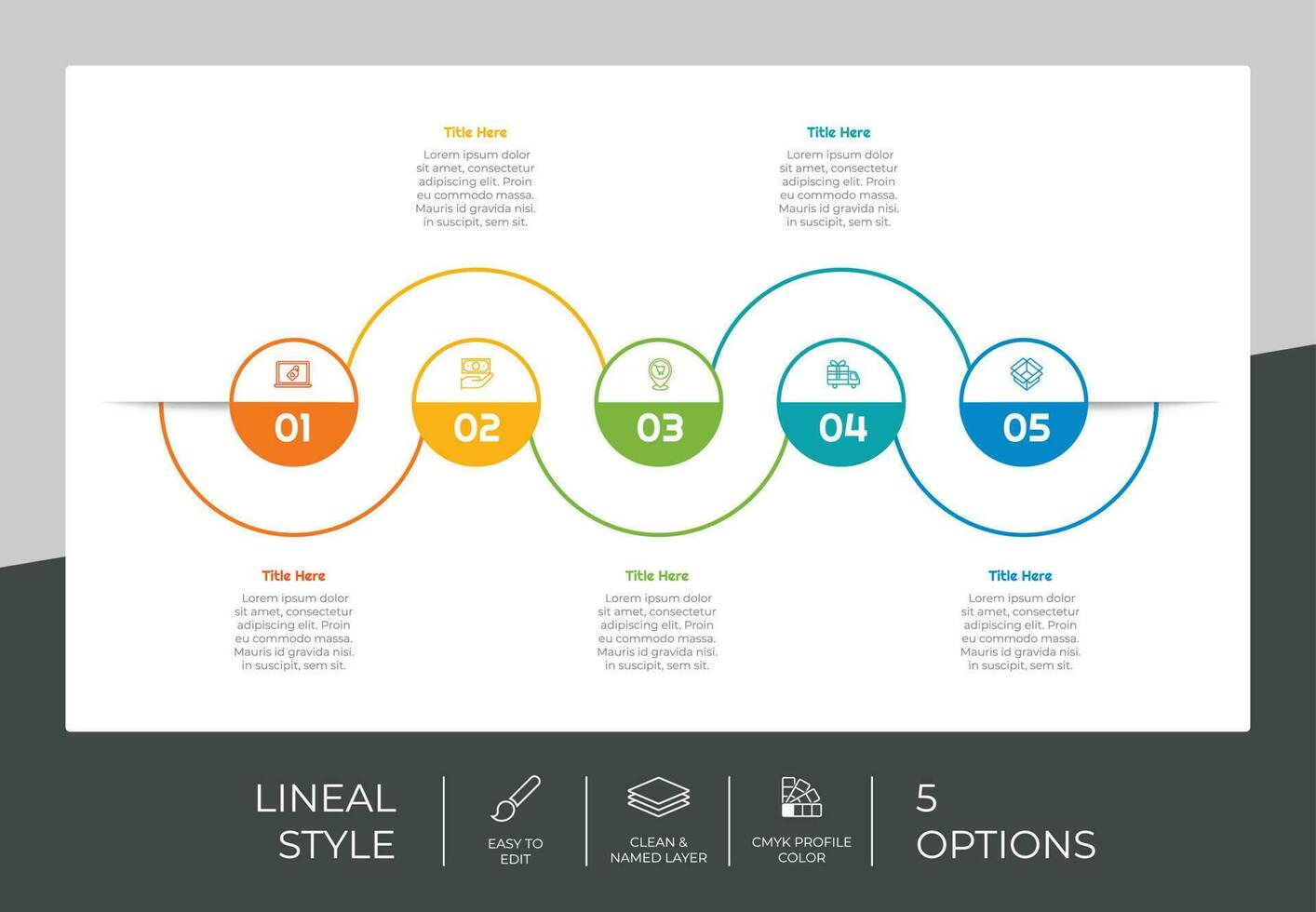 Title Here
Lorem ipsum dolor sit amet, consectetur adipiscing elit. Proin eu commodo massa. Mauris id gravida nisi. in suscipit, sem sit.

Title Here
Lorem ipsum dolor sit amet, consectetur adipiscing elit. Proin eu commodo massa. Mauris id gravida nisi. in suscipit, sem sit.

01
02
03
04
05

Title Here
Lorem ipsum dolor sit amet, consectetur adipiscing elit. Proin eu commodo massa. Mauris id gravida nisi. in suscipit, sem sit.

Title Here
Lorem ipsum dolor sit amet, consectetur adipiscing elit. Proin eu commodo massa. Mauris id gravida nisi. in suscipit, sem sit.

Title Here
Lorem ipsum dolor sit amet, consectetur adipiscing elit. Proin eu commodo massa. Mauris id gravida nisi. in suscipit, sem sit.

LINEAL STYLE

EASY TO EDIT

CLEAN & NAMED LAYER

CMYK PROFILE COLOR

5 OPTIONS