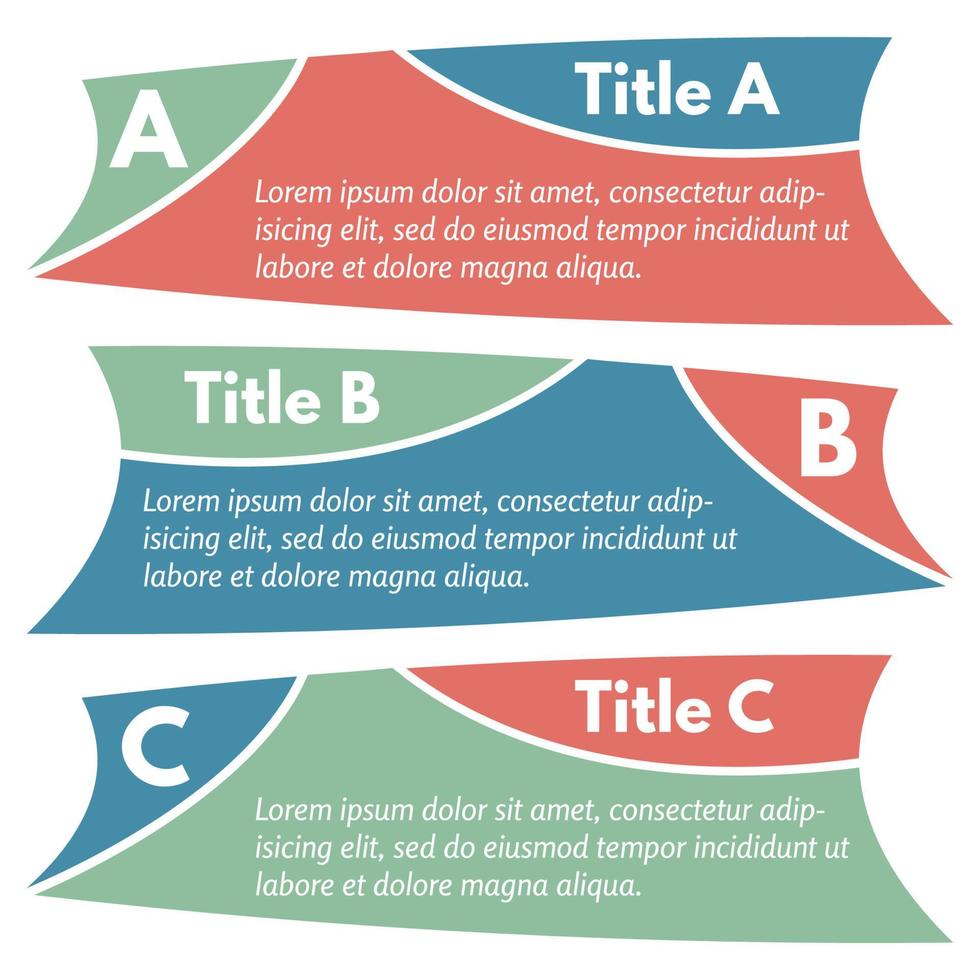 A

Title A

Lorem ipsum dolor sit amet, consectetur adipisicing elit, sed do eiusmod tempor incididunt ut labore et dolore magna aliqua.

Title B

B

Lorem ipsum dolor sit amet, consectetur adipisicing elit, sed do eiusmod tempor incididunt ut labore et dolore magna aliqua.

C

Title C

Lorem ipsum dolor sit amet, consectetur adipisicing elit, sed do eiusmod tempor incididunt ut labore et dolore magna aliqua.