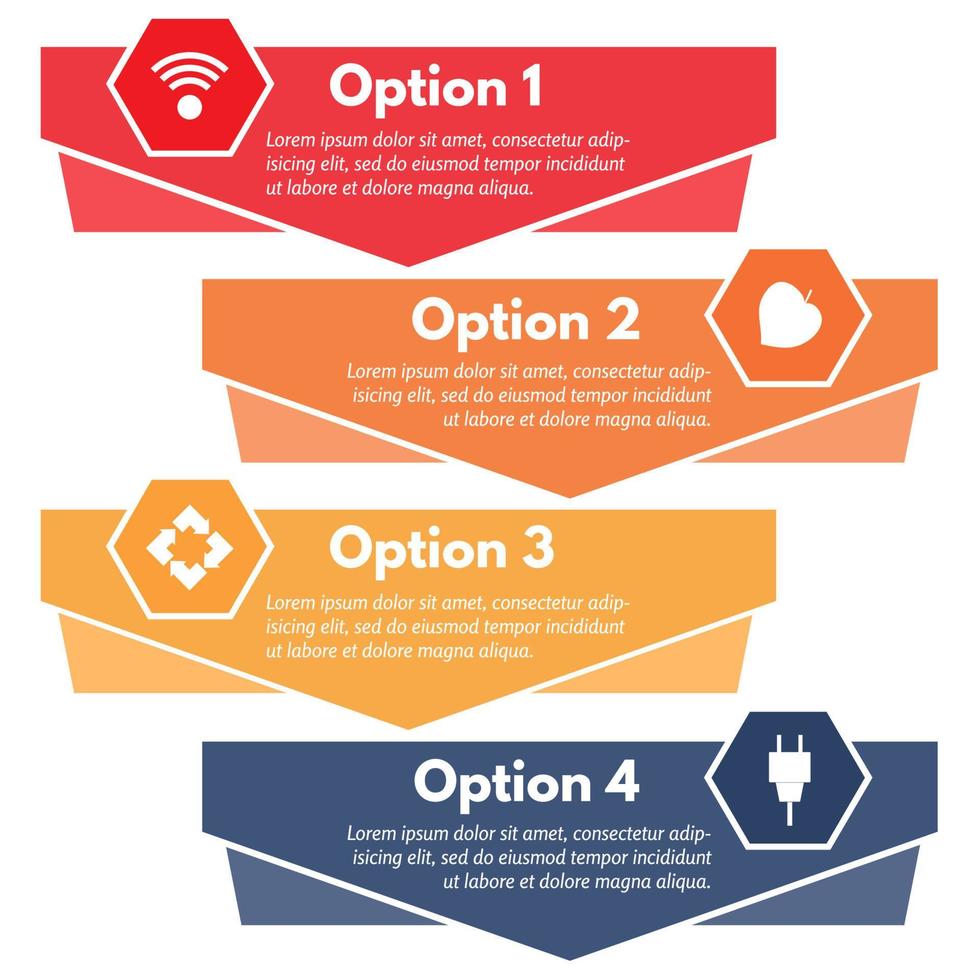 Option 1

Lorem ipsum dolor sit amet, consectetur adipisicing elit, sed do eiusmod tempor incididunt ut labore et dolore magna aliqua.

Option 2

Lorem ipsum dolor sit amet, consectetur adipisicing elit, sed do eiusmod tempor incididunt ut labore et dolore magna aliqua.

Option 3

Lorem ipsum dolor sit amet, consectetur adipisicing elit, sed do eiusmod tempor incididunt ut labore et dolore magna aliqua.

Option 4

Lorem ipsum dolor sit amet, consectetur adipisicing elit, sed do eiusmod tempor incididunt ut labore et dolore magna aliqua.