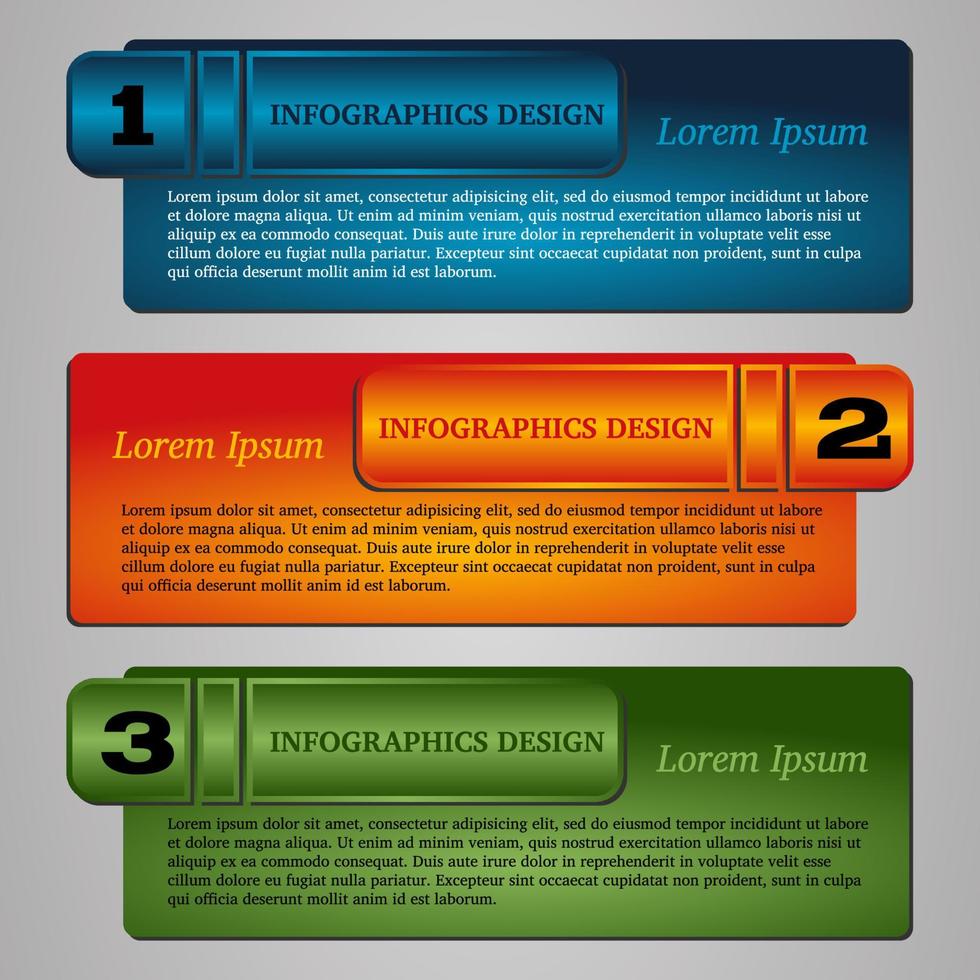 1

INFOGRAPHICS DESIGN

Lorem Ipsum

Lorem ipsum dolor sit amet, consectetur adipisicing elit, sed do eiusmod tempor incididunt ut labore et dolore magna aliqua. Ut enim ad minim veniam, quis nostrud exercitation ullamco laboris nisi ut aliquip ex ea commodo consequat. Duis aute irure dolor in reprehenderit in voluptate velit esse cillum dolore eu fugiat nulla pariatur. Excepteur sint occaecat cupidatat non proident, sunt in culpa qui officia deserunt mollit anim id est laborum.

Lorem Ipsum

INFOGRAPHICS DESIGN

2

Lorem ipsum dolor sit amet, consectetur adipisicing elit, sed do eiusmod tempor incididunt ut labore et dolore magna aliqua. Ut enim ad minim veniam, quis nostrud exercitation ullamco laboris nisi ut aliquip ex ea commodo consequat. Duis aute irure dolor in reprehenderit in voluptate velit esse cillum dolore eu fugiat nulla pariatur. Excepteur sint occaecat cupidatat non proident, sunt in culpa qui officia deserunt mollit anim id est laborum.

3

INFOGRAPHICS DESIGN

Lorem Ipsum

Lorem ipsum dolor sit amet, consectetur adipisicing elit, sed do eiusmod tempor incididunt ut labore et dolore magna aliqua. Ut enim ad minim veniam, quis nostrud exercitation ullamco laboris nisi ut aliquip ex ea commodo consequat. Duis aute irure dolor in reprehenderit in voluptate velit esse cillum dolore eu fugiat nulla pariatur. Excepteur sint occaecat cupidatat non proident, sunt in culpa qui officia deserunt mollit anim id est laborum.