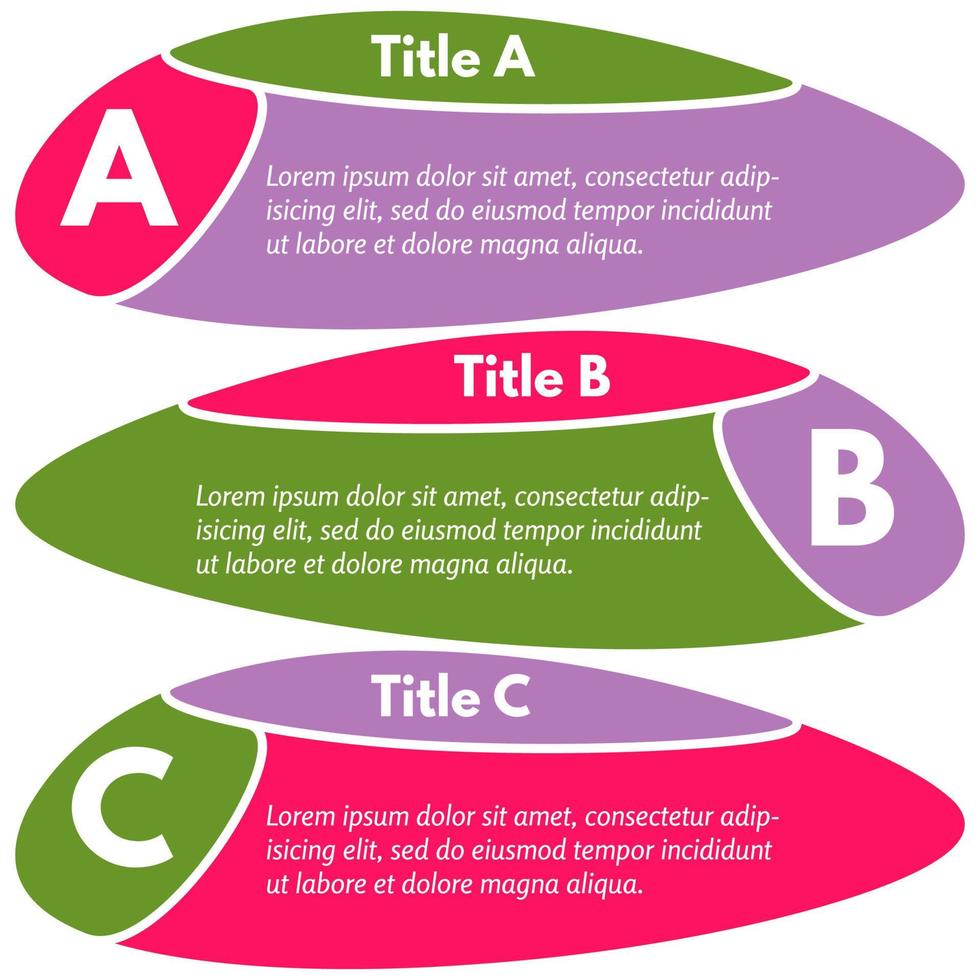 Title A

A

Lorem ipsum dolor sit amet, consectetur adipisicing elit, sed do eiusmod tempor incididunt ut labore et dolore magna aliqua.

Title B

B

Lorem ipsum dolor sit amet, consectetur adipisicing elit, sed do eiusmod tempor incididunt ut labore et dolore magna aliqua.

Title C

C

Lorem ipsum dolor sit amet, consectetur adipisicing elit, sed do eiusmod tempor incididunt ut labore et dolore magna aliqua.