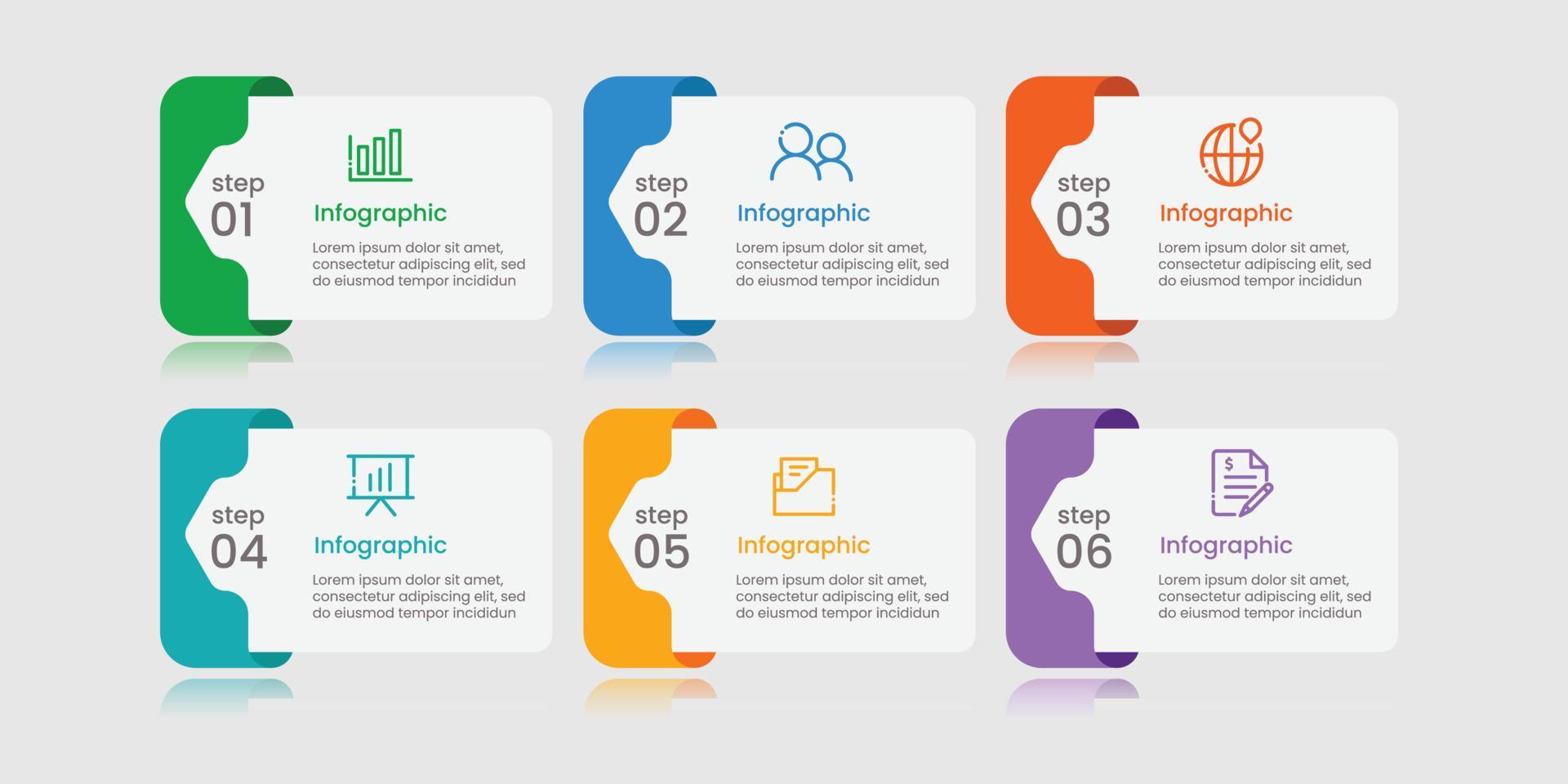 step
01
Infographic
Lorem ipsum dolor sit amet, consectetur adipiscing elit, sed do eiusmod tempor incididun

step
02
Infographic
Lorem ipsum dolor sit amet, consectetur adipiscing elit, sed do eiusmod tempor incididun

step
03
Infographic
Lorem ipsum dolor sit amet, consectetur adipiscing elit, sed do eiusmod tempor incididun

step
04
Infographic
Lorem ipsum dolor sit amet, consectetur adipiscing elit, sed do eiusmod tempor incididun

step
05
Infographic
Lorem ipsum dolor sit amet, consectetur adipiscing elit, sed do eiusmod tempor incididun

step
06
Infographic
Lorem ipsum dolor sit amet, consectetur adipiscing elit, sed do eiusmod tempor incididun