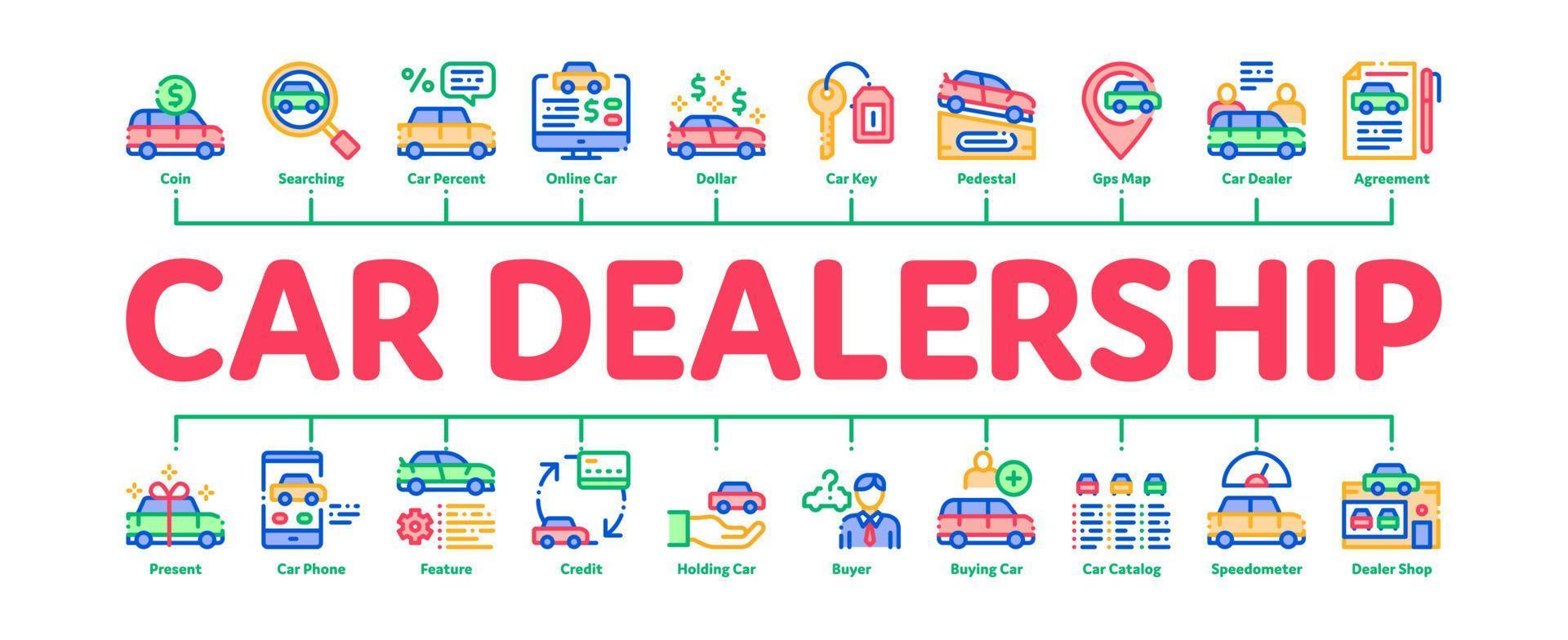 Coin
Searching
Car Percent
Online Car
Dollar
Car Key
Pedestal
Gps Map
Car Dealer
Agreement

CAR DEALERSHIP

Present
Car Phone
Feature
Credit
Holding Car
Buyer
Buying Car
Car Catalog
Speedometer
Dealer Shop