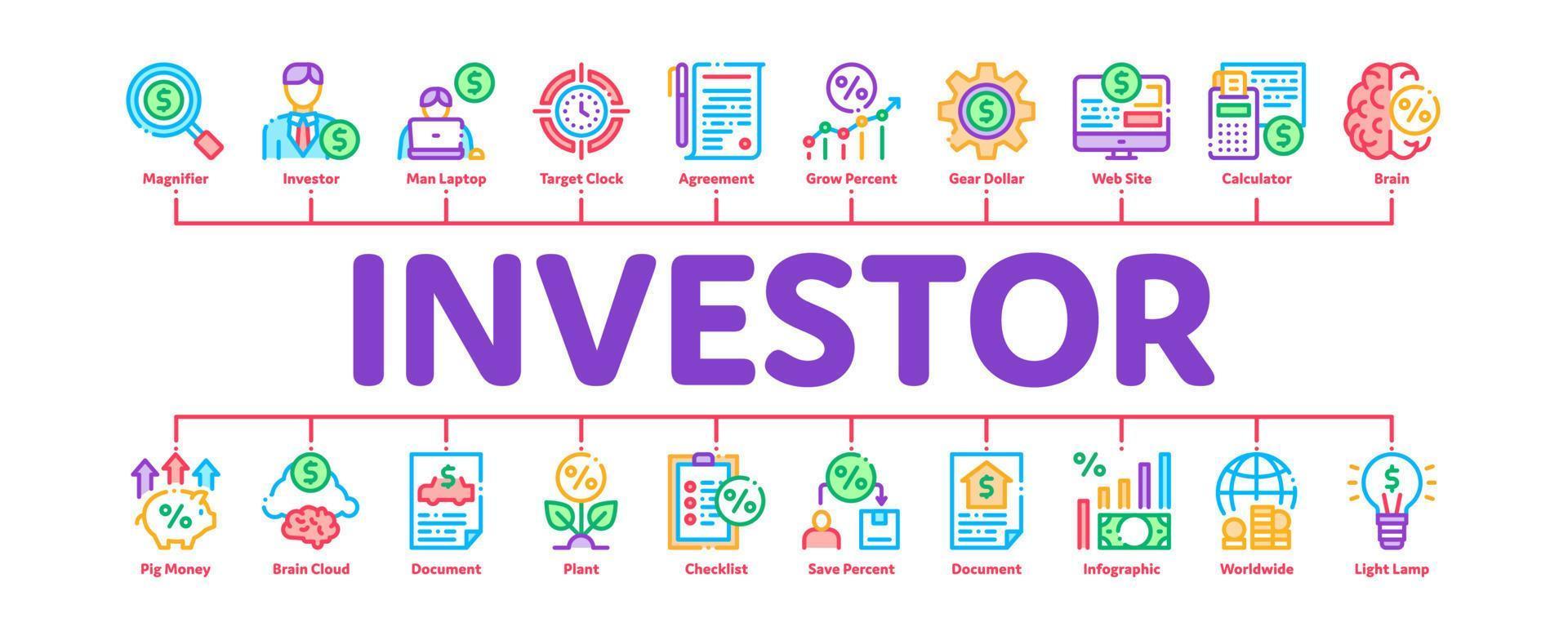 Magnifier Investor Man Laptop Target Clock Agreement Grow Percent Gear Dollar Web Site Calculator Brain

INVESTOR

Pig Money Brain Cloud Document Plant Checklist Save Percent Document Infographic Worldwide Light Lamp