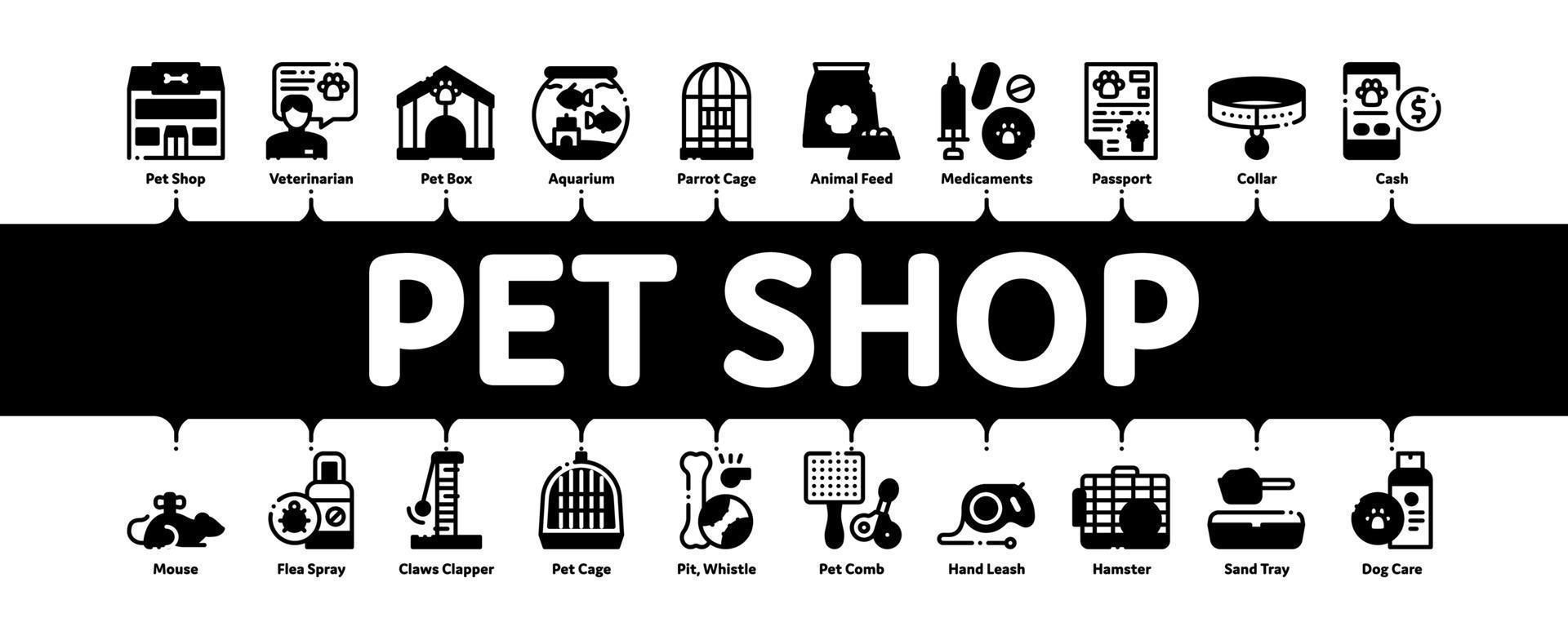 Pet Shop
Veterinarian
Pet Box
Aquarium
Parrot Cage
Animal Feed
Medicaments
Passport
Collar
Cash

PET SHOP

Mouse
Flea Spray
Claws Clapper
Pet Cage
Pit, Whistle
Pet Comb
Hand Leash
Hamster
Sand Tray
Dog Care