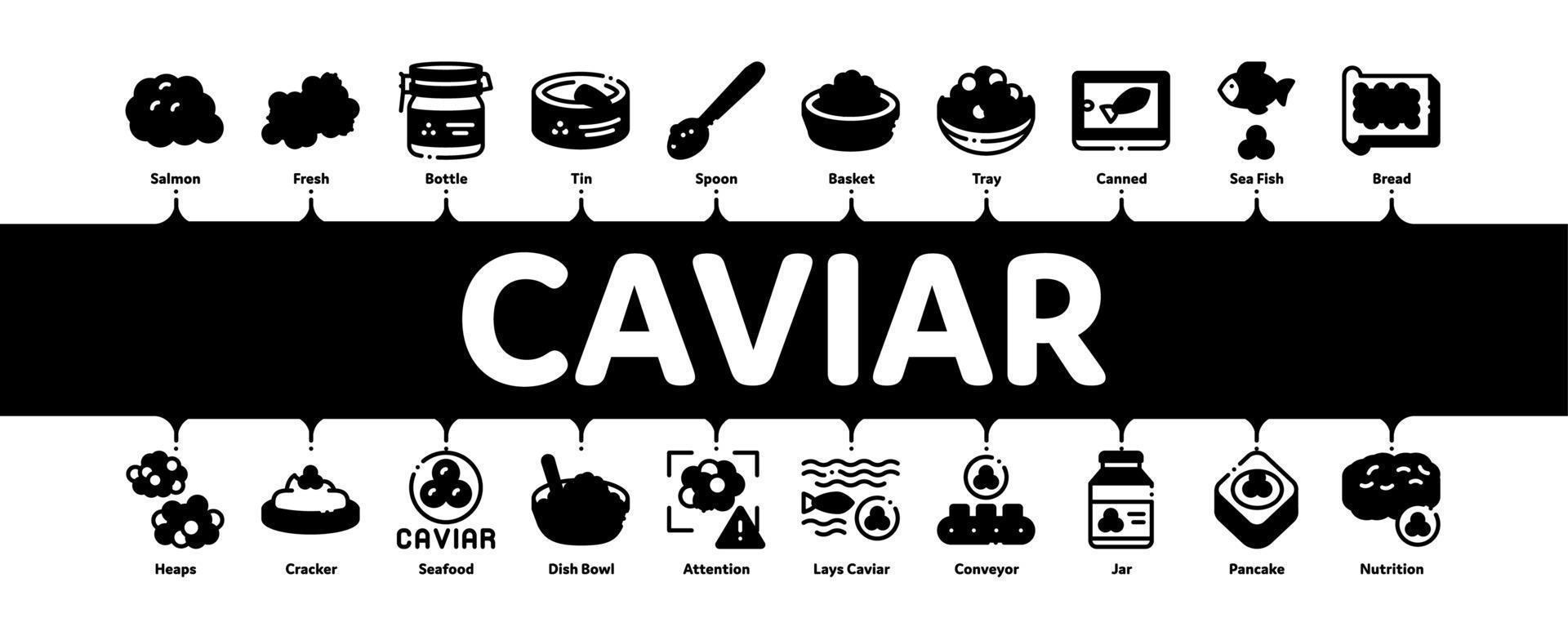 Salmon
Fresh
Bottle
Tin
Spoon
Basket
Tray
Canned
Sea Fish
Bread

CAVIAR

CAVIAR

Heaps
Cracker
Seafood
Dish Bowl
Attention
Lays Caviar
Conveyor
Jar
Pancake
Nutrition