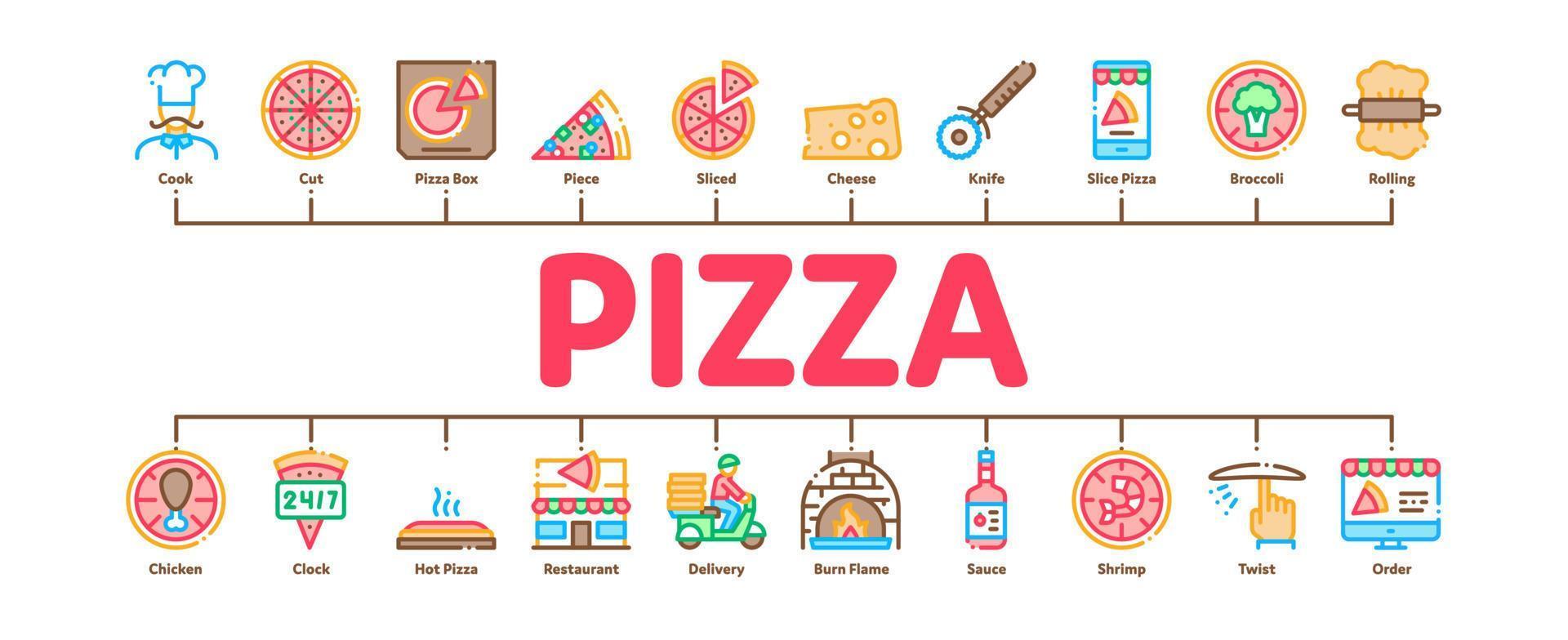 Cook Cut Pizza Box Piece Sliced Cheese Knife Slice Pizza Broccoli Rolling

PIZZA

24/7

Chicken Clock Hot Pizza Restaurant Delivery Burn Flame Sauce Shrimp Twist Order