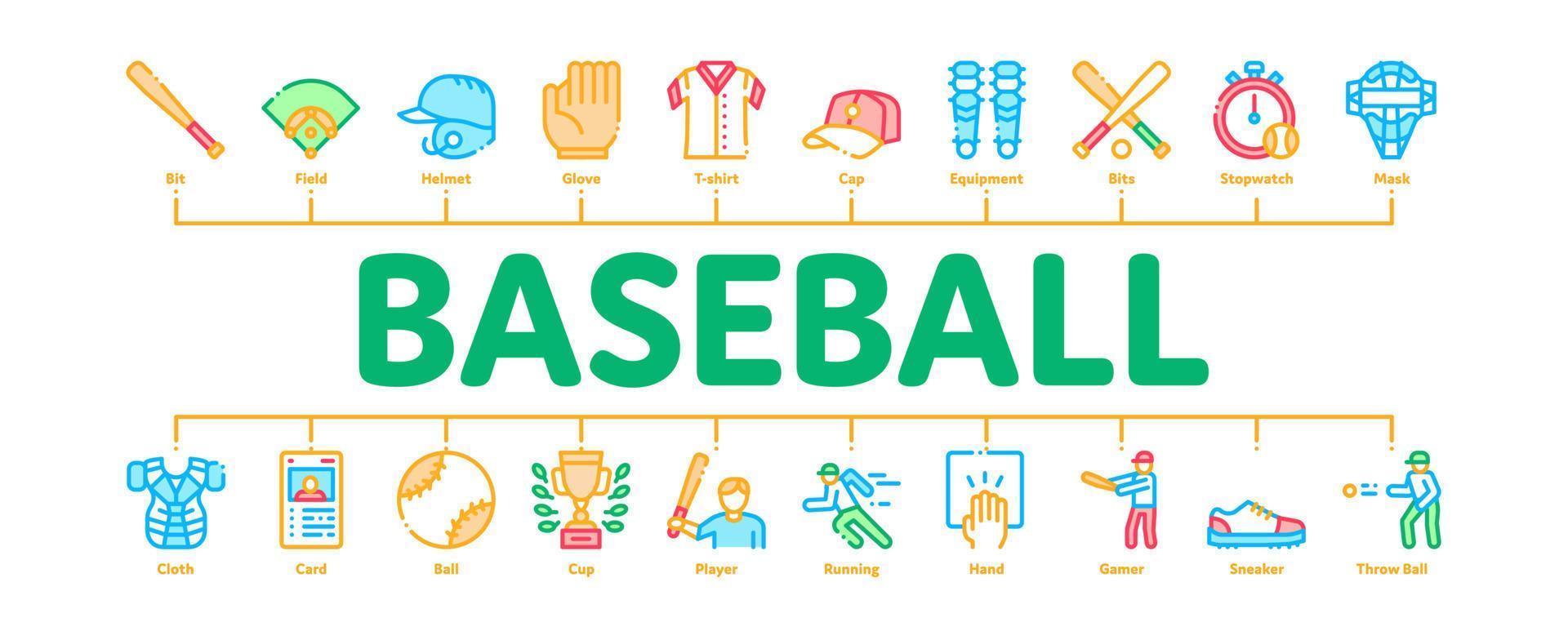 Bit
Field
Helmet
Glove
T-shirt
Cap
Equipment
Bits
Stopwatch
Mask

BASEBALL

Cloth
Card
Ball
Cup
Player
Running
Hand
Gamer
Sneaker
Throw Ball