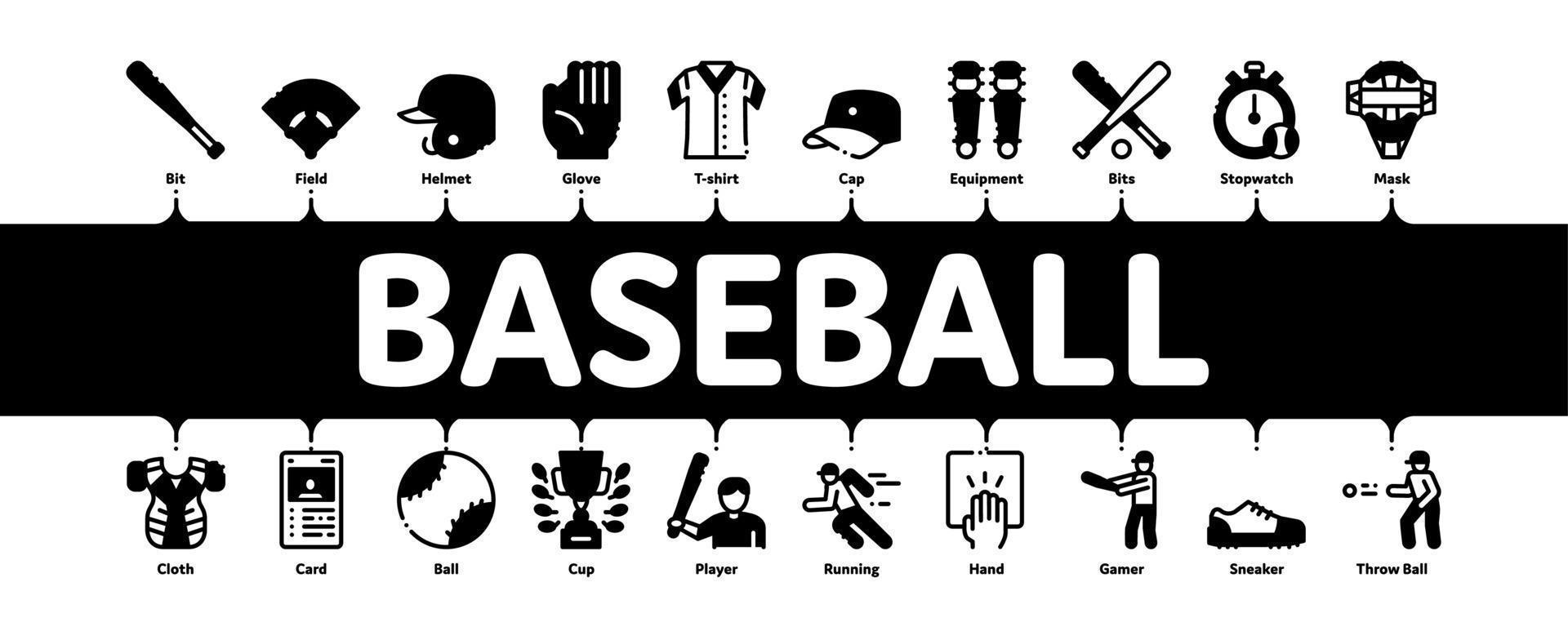 Bit
Field
Helmet
Glove
T-shirt
Cap
Equipment
Bits
Stopwatch
Mask

BASEBALL

Cloth
Card
Ball
Cup
Player
Running
Hand
Gamer
Sneaker
Throw Ball