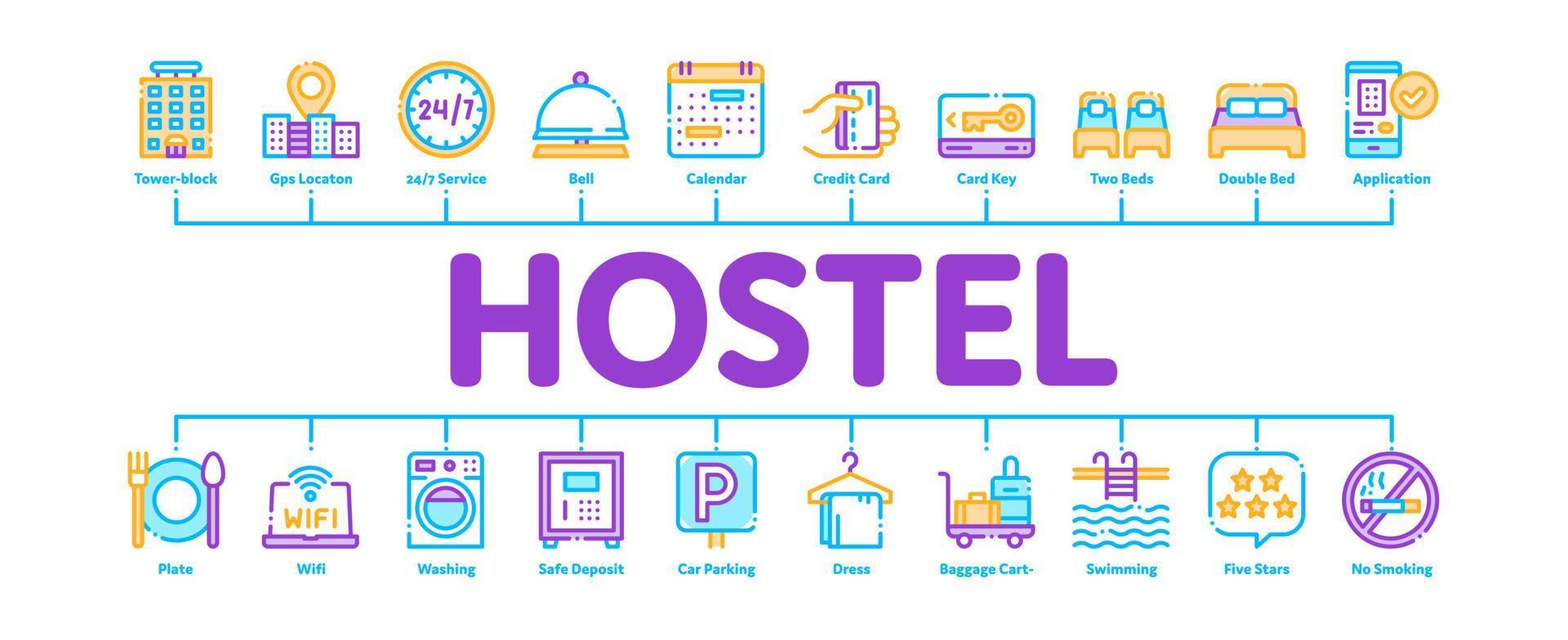 24/7

Tower-block Gps Locaton 24/7 Service Bell Calendar Credit Card Card Key Two Beds Double Bed Application

HOSTEL

WIFI

P

Plate Wifi Washing Safe Deposit Car Parking Dress Baggage Cart- Swimming Five Stars No Smoking