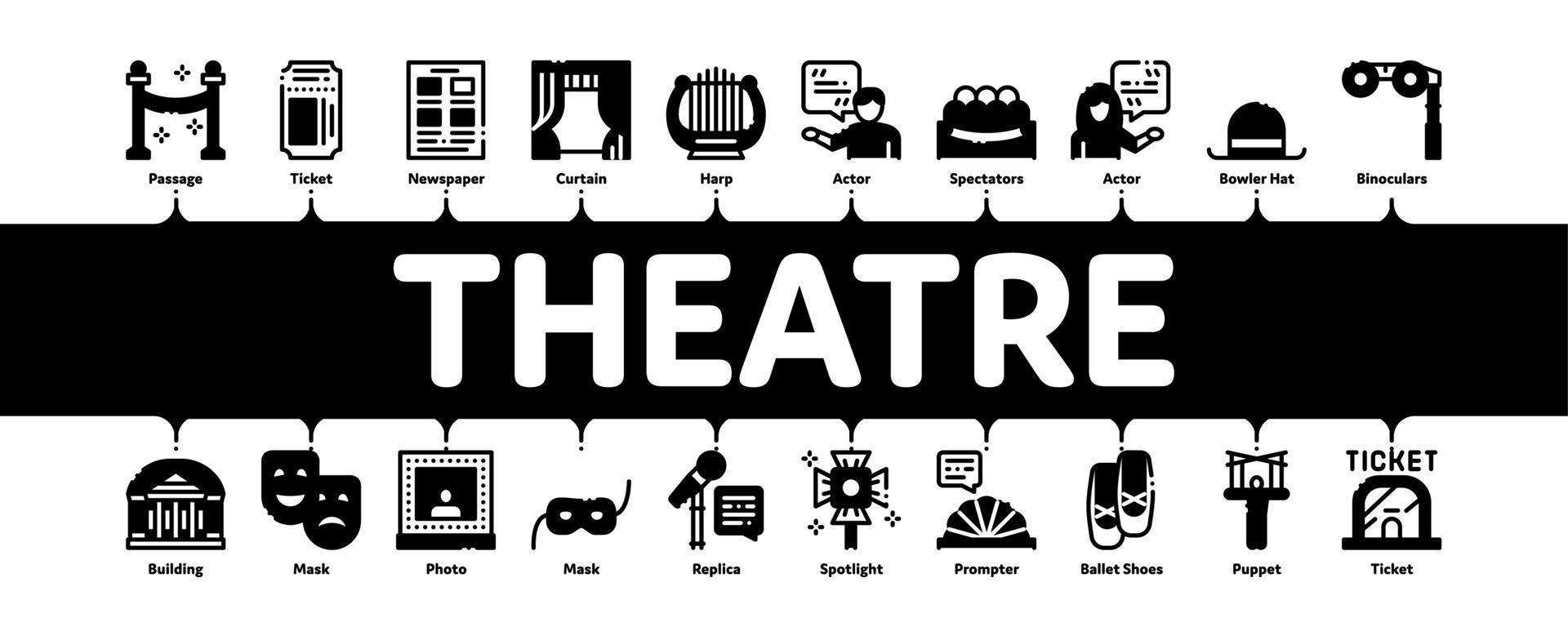 Passage Ticket Newspaper Curtain Harp Actor Spectators Actor Bowler Hat Binoculars

THEATRE

TICKET

Building Mask Photo Mask Replica Spotlight Prompter Ballet Shoes Puppet Ticket