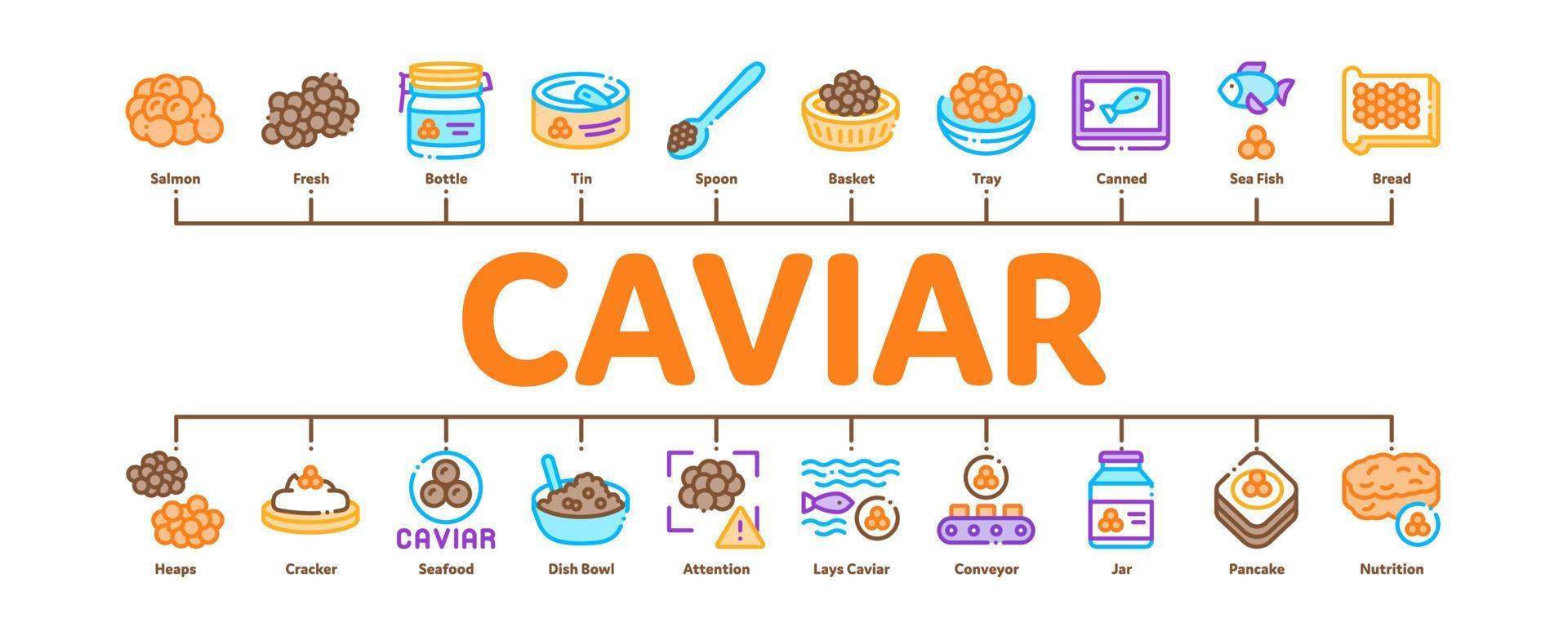 Salmon Fresh Bottle Tin Spoon Basket Tray Canned Sea Fish Bread

CAVIAR

CAVIAR

Heaps Cracker Seafood Dish Bowl Attention Lays Caviar Conveyor Jar Pancake Nutrition