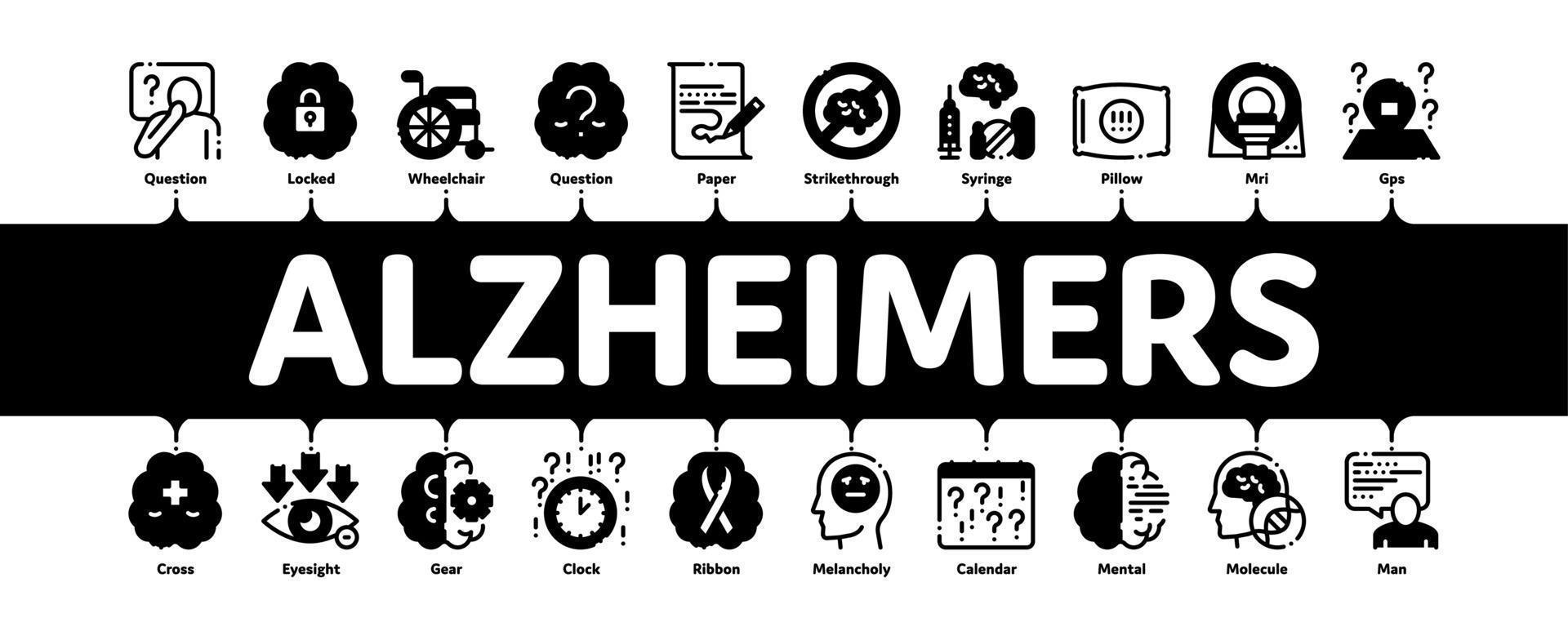 Question Locked Wheelchair Question Paper Strikethrough Syringe Pillow Mri Gps

ALZHEIMERS

Cross Eyesight Gear Clock Ribbon Melancholy Calendar Mental Molecule Man