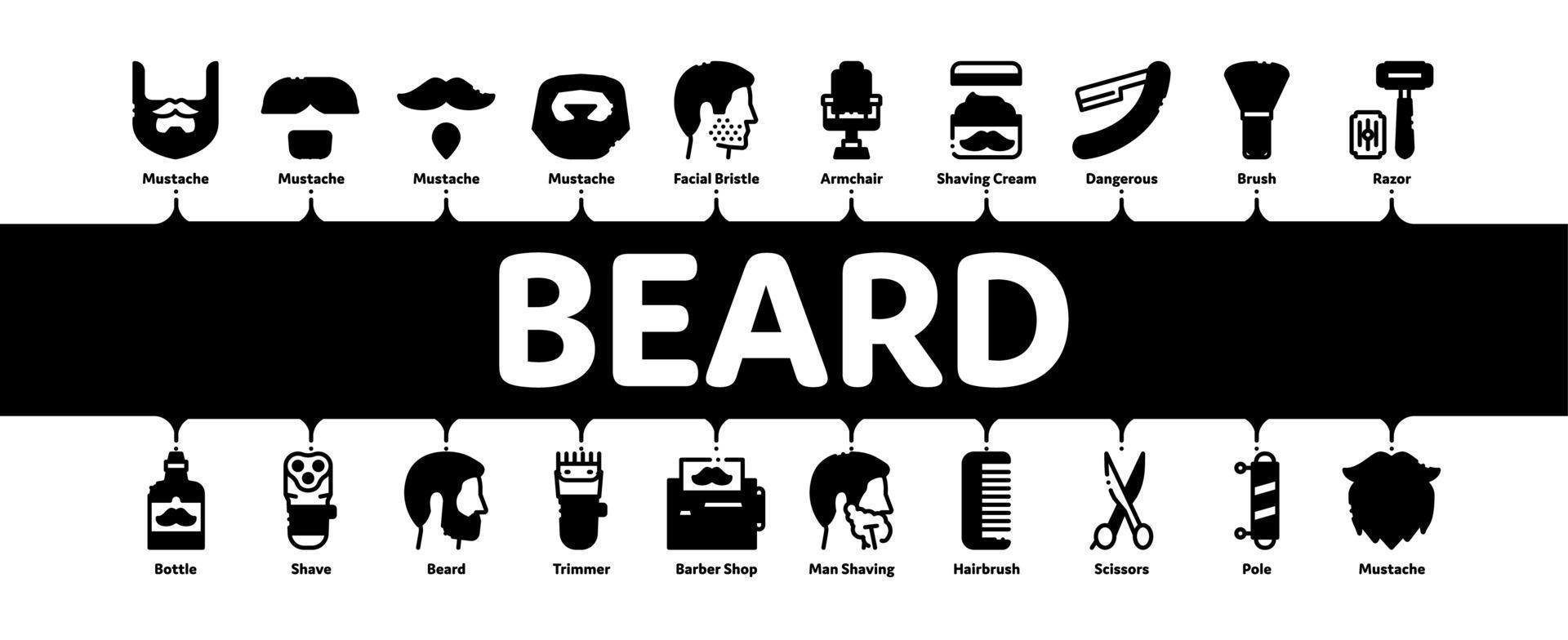 Mustache Mustache Mustache Mustache Facial Bristle Armchair Shaving Cream Dangerous Brush Razor

BEARD

Bottle Shave Beard Trimmer Barber Shop Man Shaving Hairbrush Scissors Pole Mustache