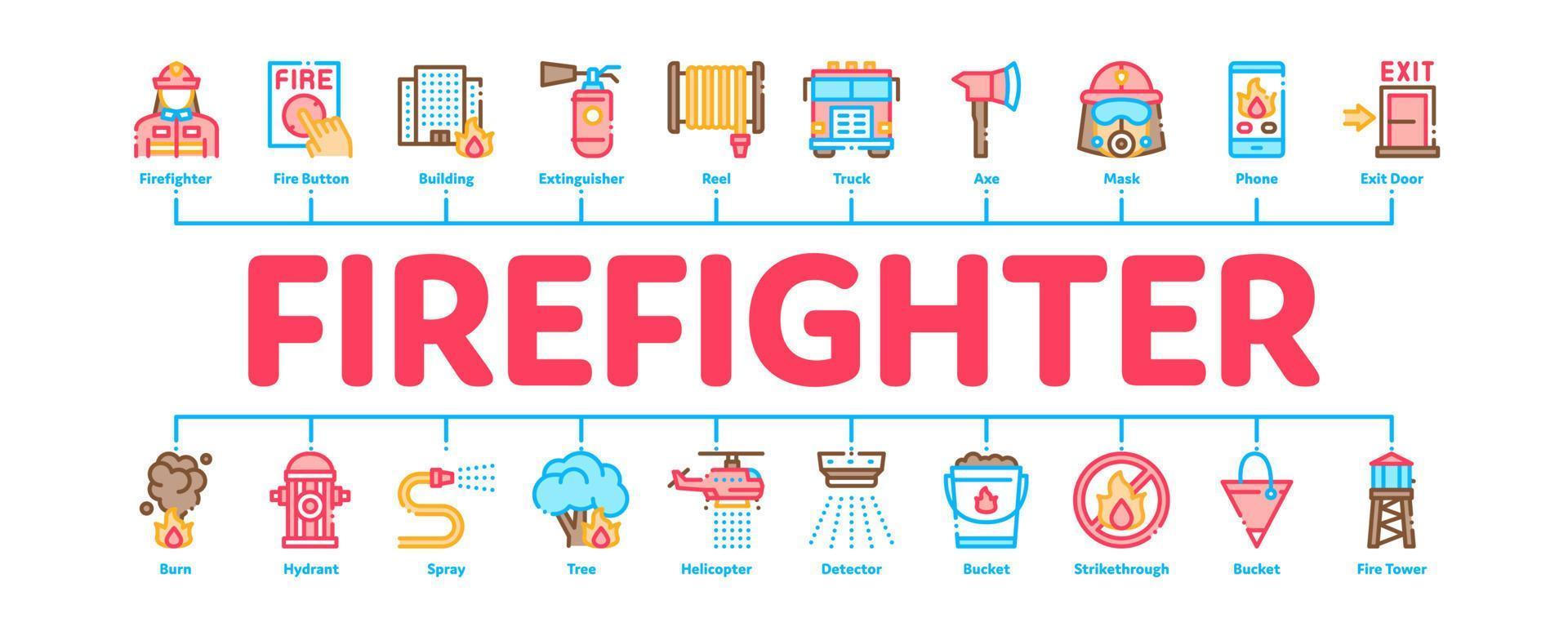 FIRE

EXIT

Firefighter Fire Button Building Extinguisher Reel Truck Axe Mask Phone Exit Door

FIREFIGHTER

Burn Hydrant Spray Tree Helicopter Detector Bucket Strikethrough Bucket Fire Tower