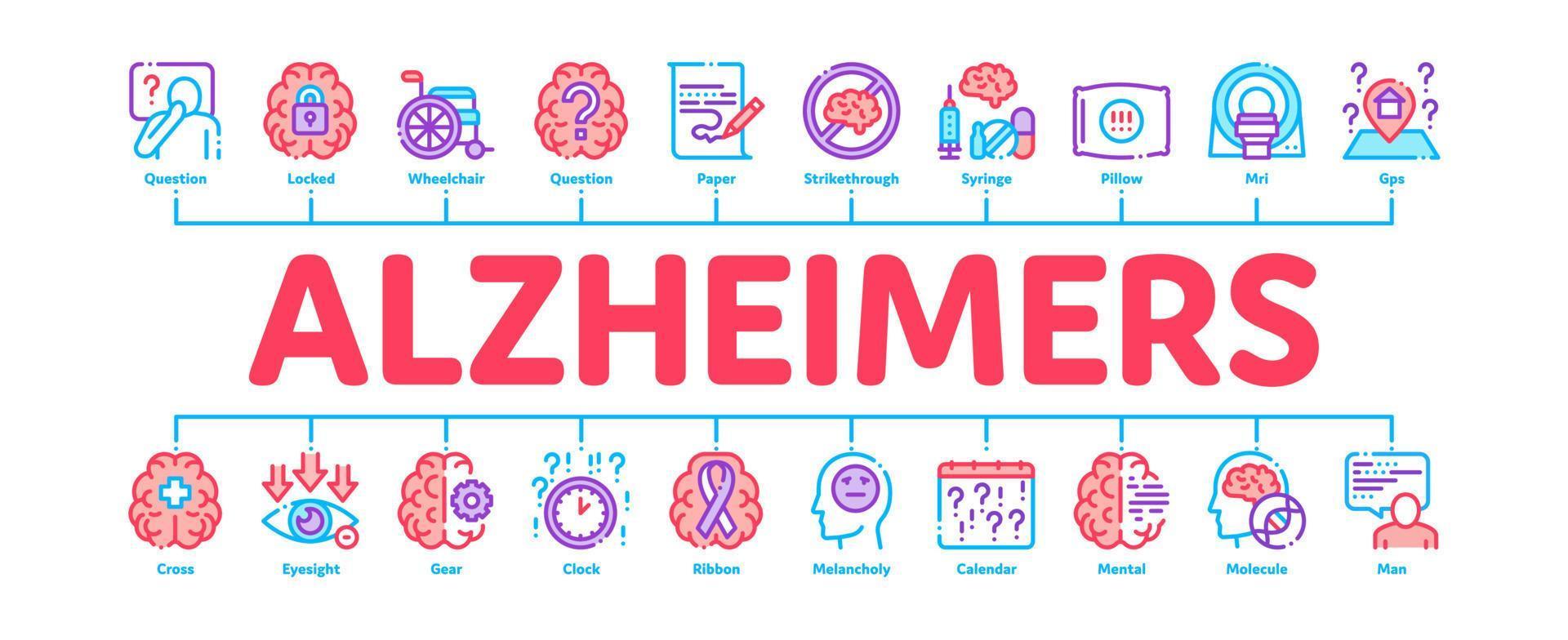 Question Locked Wheelchair Question Paper Strikethrough Syringe Pillow Mri Gps

ALZHEIMERS

Cross Eyesight Gear Clock Ribbon Melancholy Calendar Mental Molecule Man