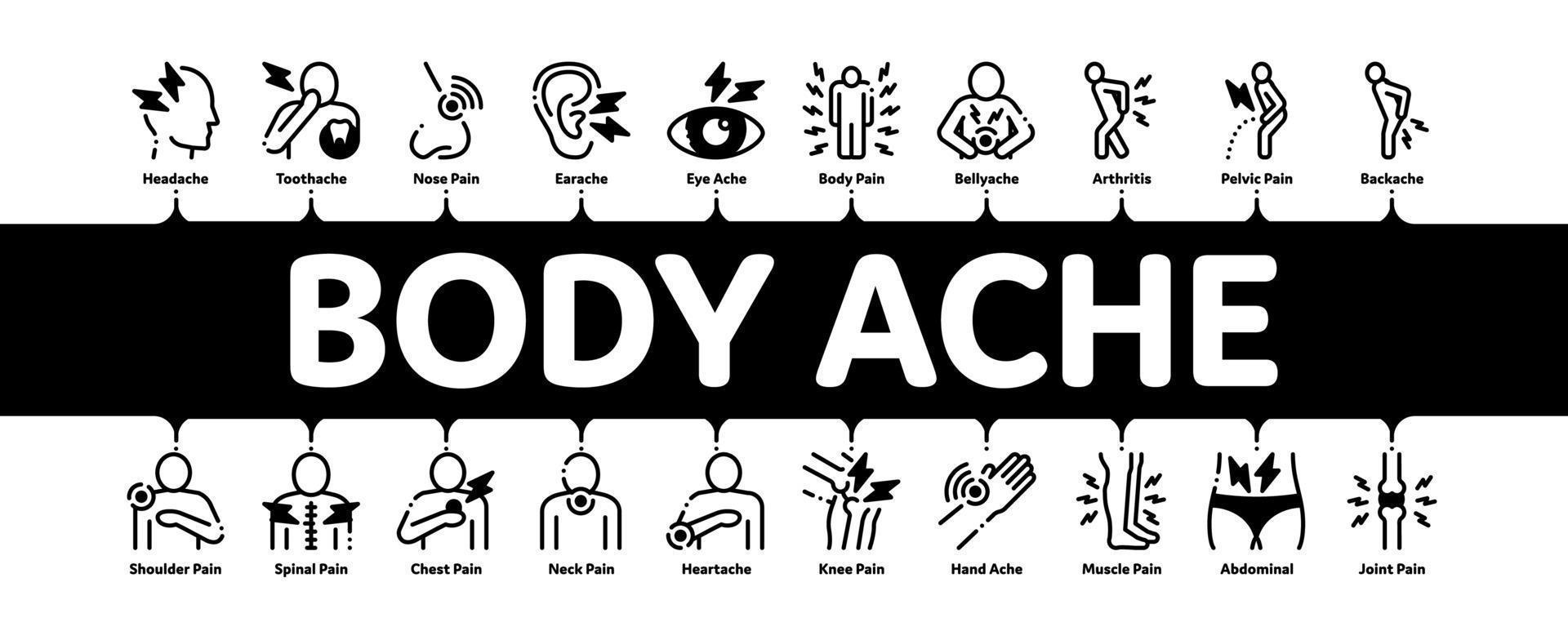 Headache Toothache Nose Pain Earache Eye Ache Body Pain Bellyache Arthritis Pelvic Pain Backache

BODY ACHE

Shoulder Pain Spinal Pain Chest Pain Neck Pain Heartache Knee Pain Hand Ache Muscle Pain Abdominal Joint Pain