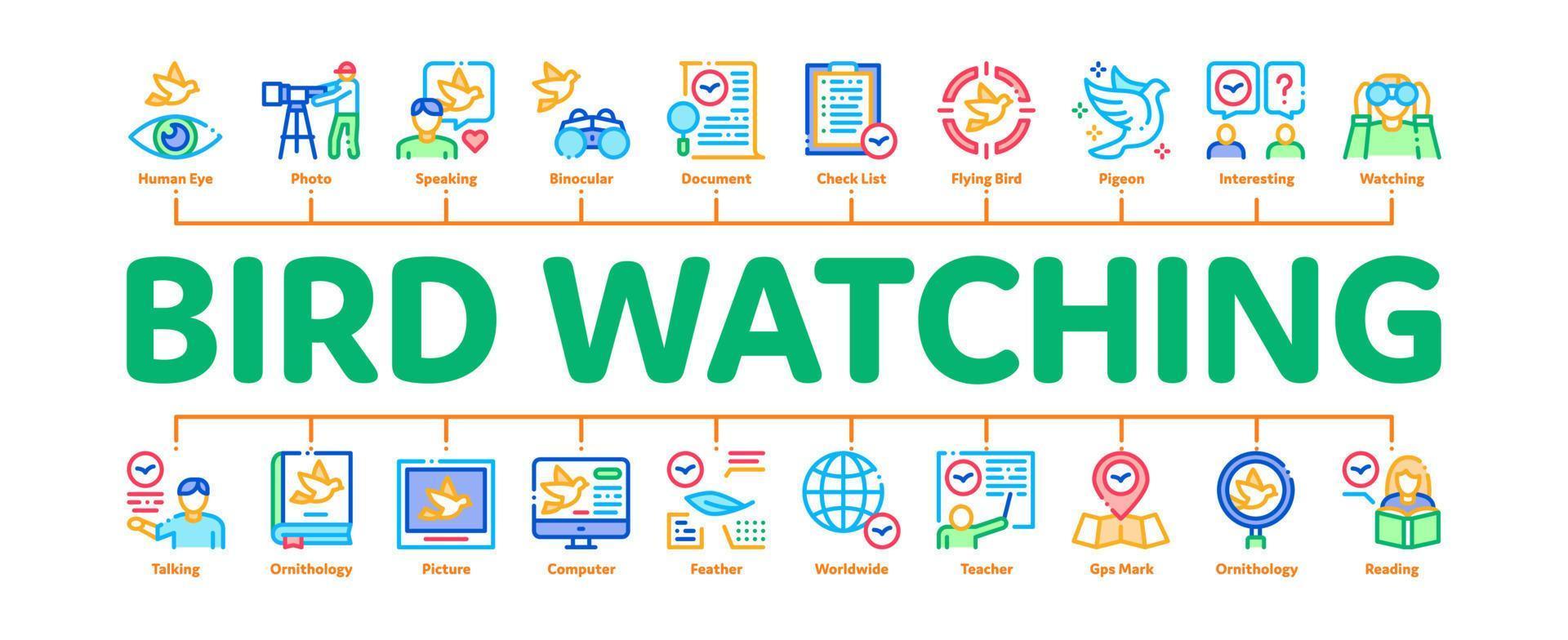 Human Eye
Photo
Speaking
Binocular
Document
Check List
Flying Bird
Pigeon
Interesting
Watching

BIRD WATCHING

Talking
Ornithology
Picture
Computer
Feather
Worldwide
Teacher
Gps Mark
Ornithology
Reading