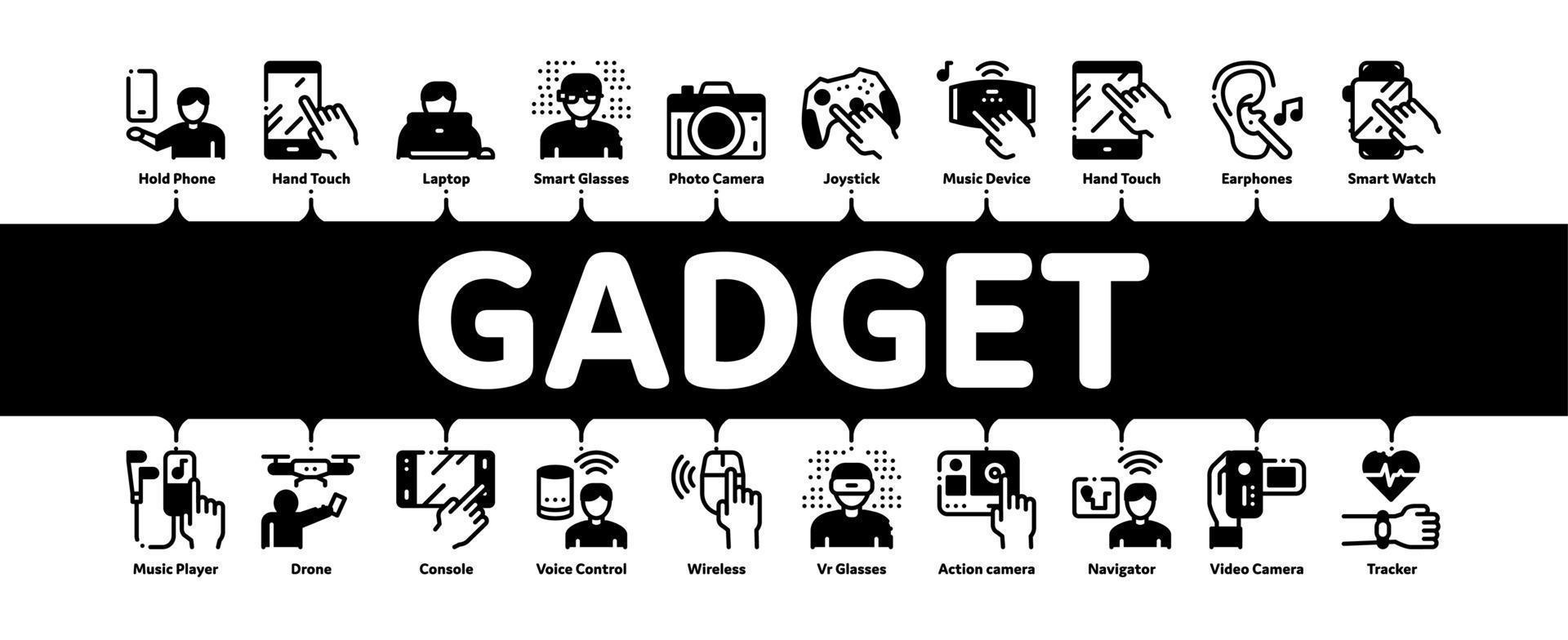 Hold Phone
Hand Touch
Laptop
Smart Glasses
Photo Camera
Joystick
Music Device
Hand Touch
Earphones
Smart Watch

GADGET

Music Player
Drone
Console
Voice Control
Wireless
Vr Glasses
Action camera
Navigator
Video Camera
Tracker