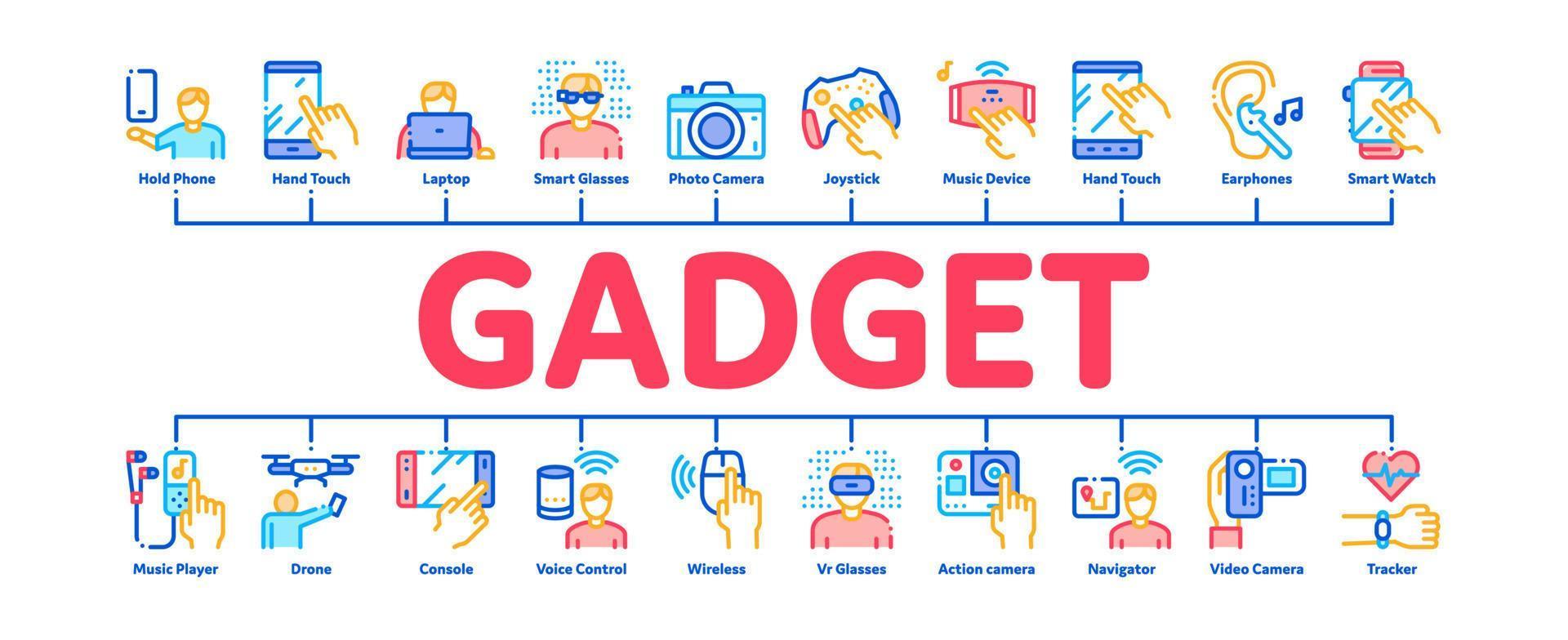 Hold Phone
Hand Touch
Laptop
Smart Glasses
Photo Camera
Joystick
Music Device
Hand Touch
Earphones
Smart Watch

GADGET

Music Player
Drone
Console
Voice Control
Wireless
Vr Glasses
Action camera
Navigator
Video Camera
Tracker