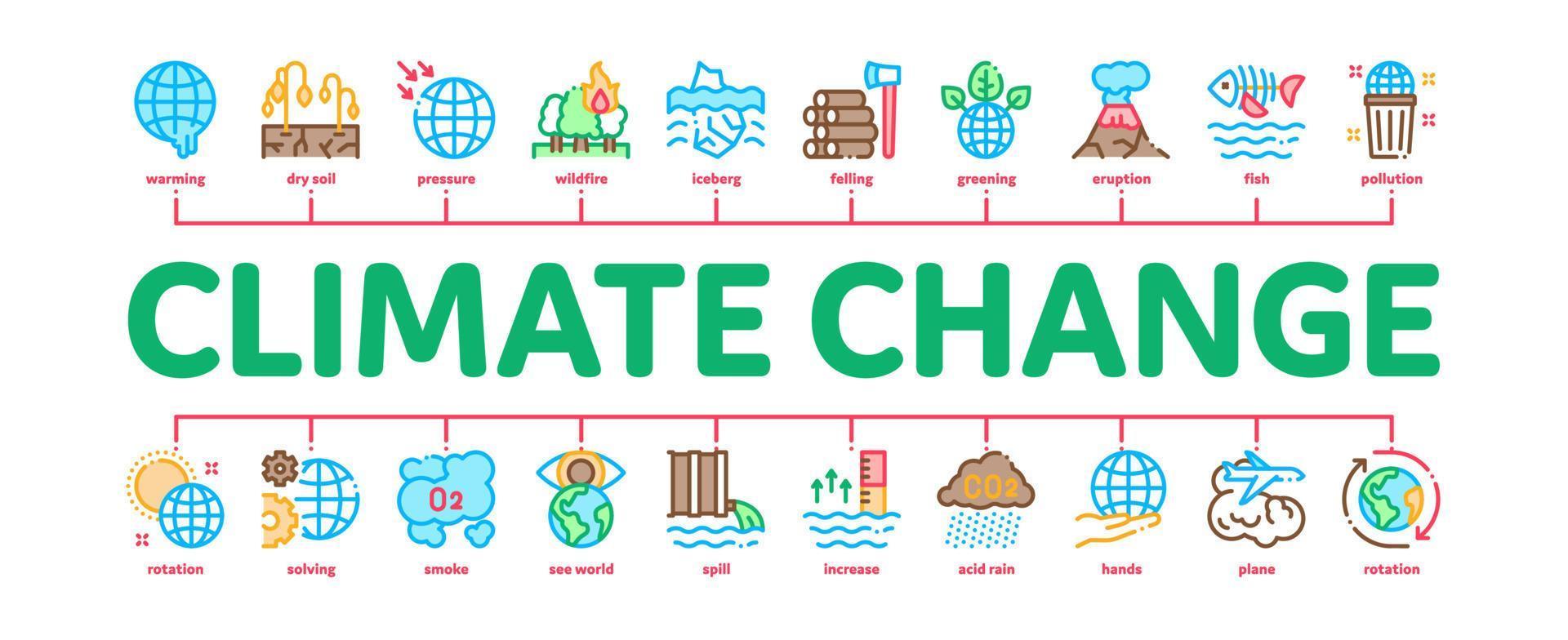 warming
dry soil
pressure
wildfire
iceberg
felling
greening
eruption
fish
pollution

CLIMATE CHANGE

$O_2$
$CO_2$

rotation
solving
smoke
see world
spill
increase
acid rain
hands
plane
rotation