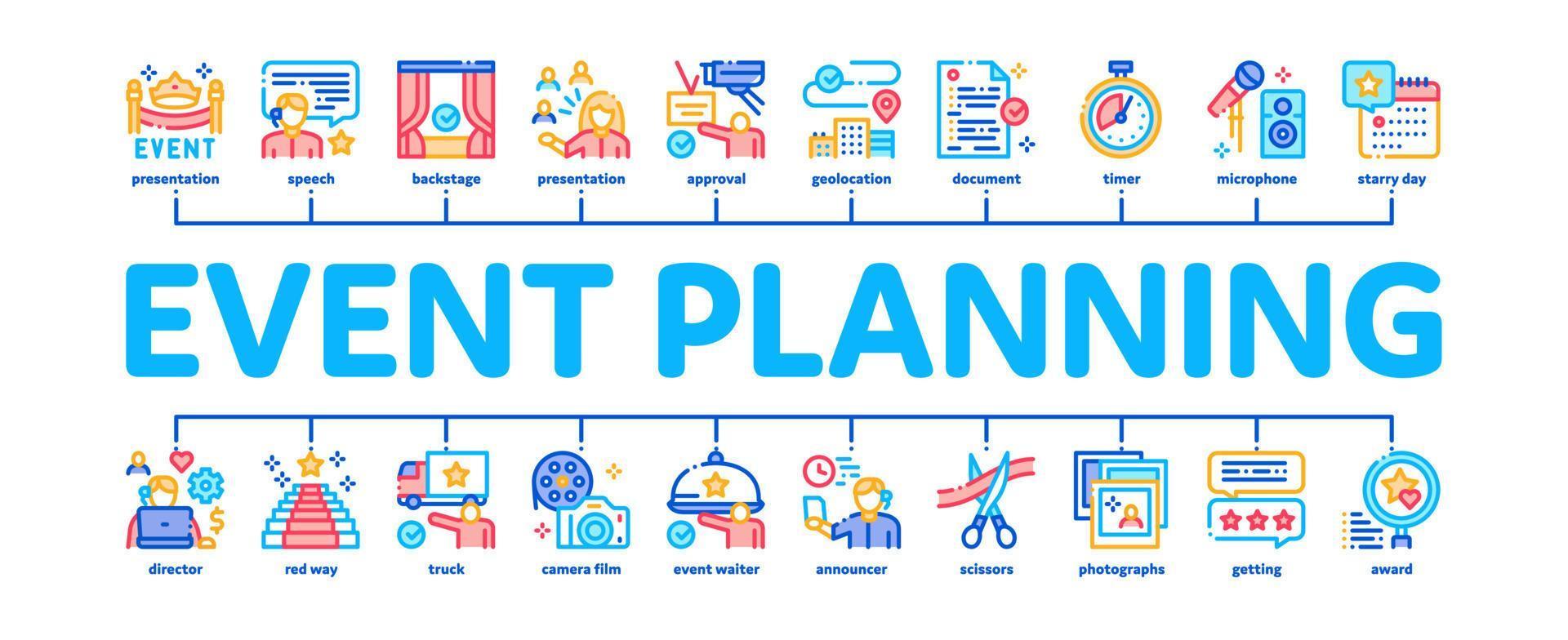 EVENT
presentation
speech
backstage
presentation
approval
geolocation
document
timer
microphone
starry day

EVENT PLANNING

director
red way
truck
camera film
event waiter
announcer
scissors
photographs
getting
award