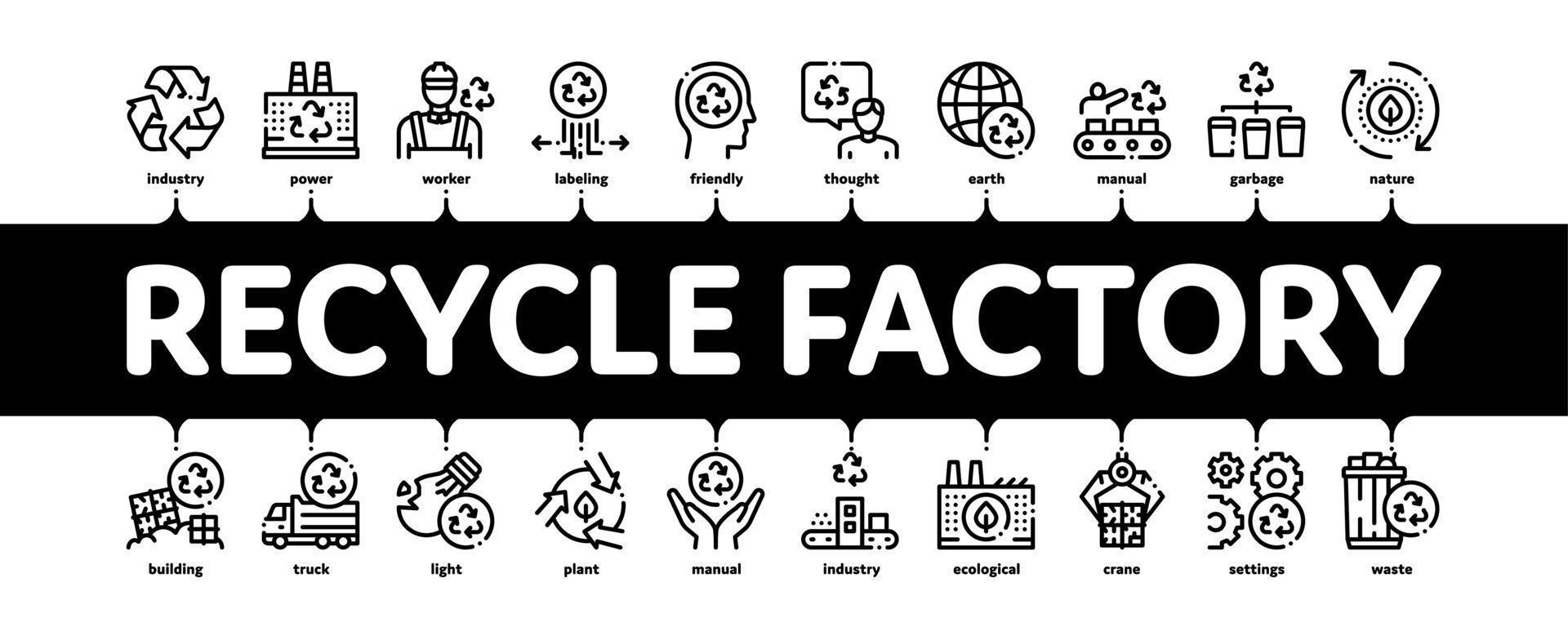 industry power worker labeling friendly thought earth manual garbage nature

RECYCLE FACTORY

building truck light plant manual industry ecological crane settings waste