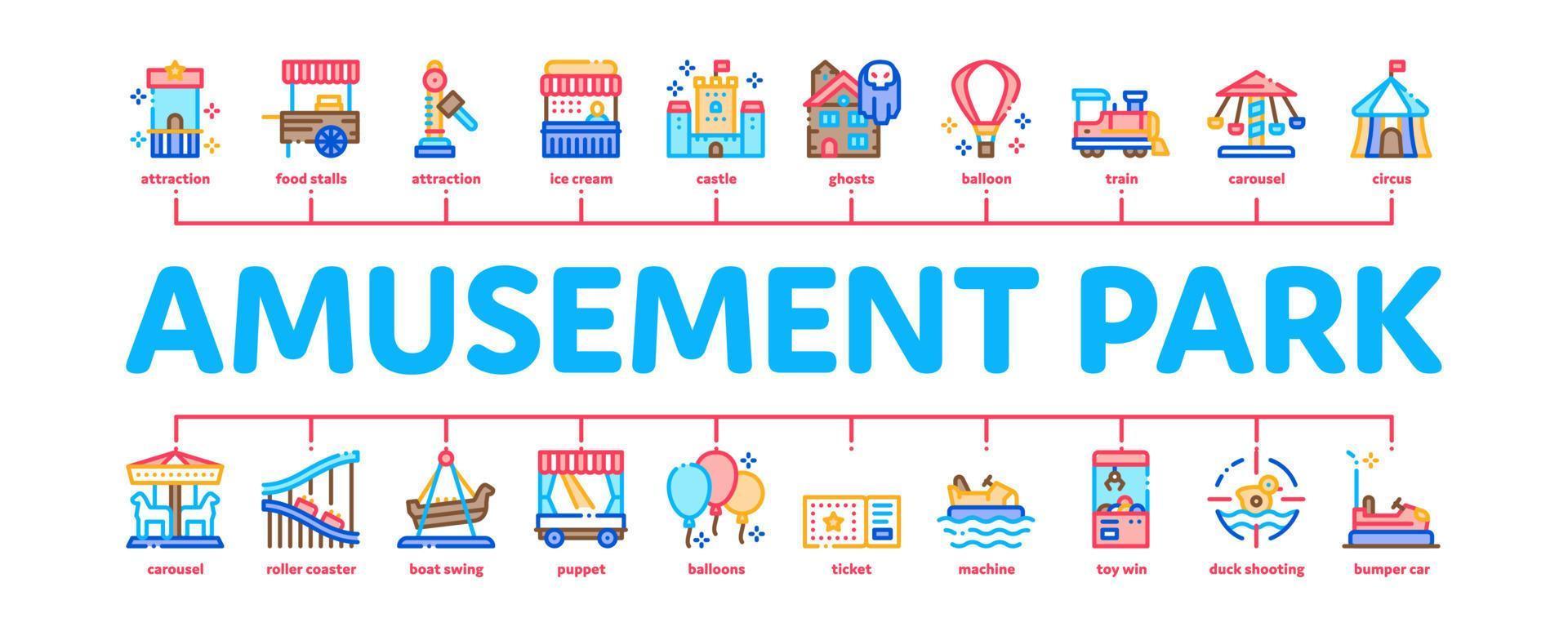 attraction
food stalls
attraction
ice cream
castle
ghosts
balloon
train
carousel
circus

AMUSEMENT PARK

carousel
roller coaster
boat swing
puppet
balloons
ticket
machine
toy win
duck shooting
bumper car