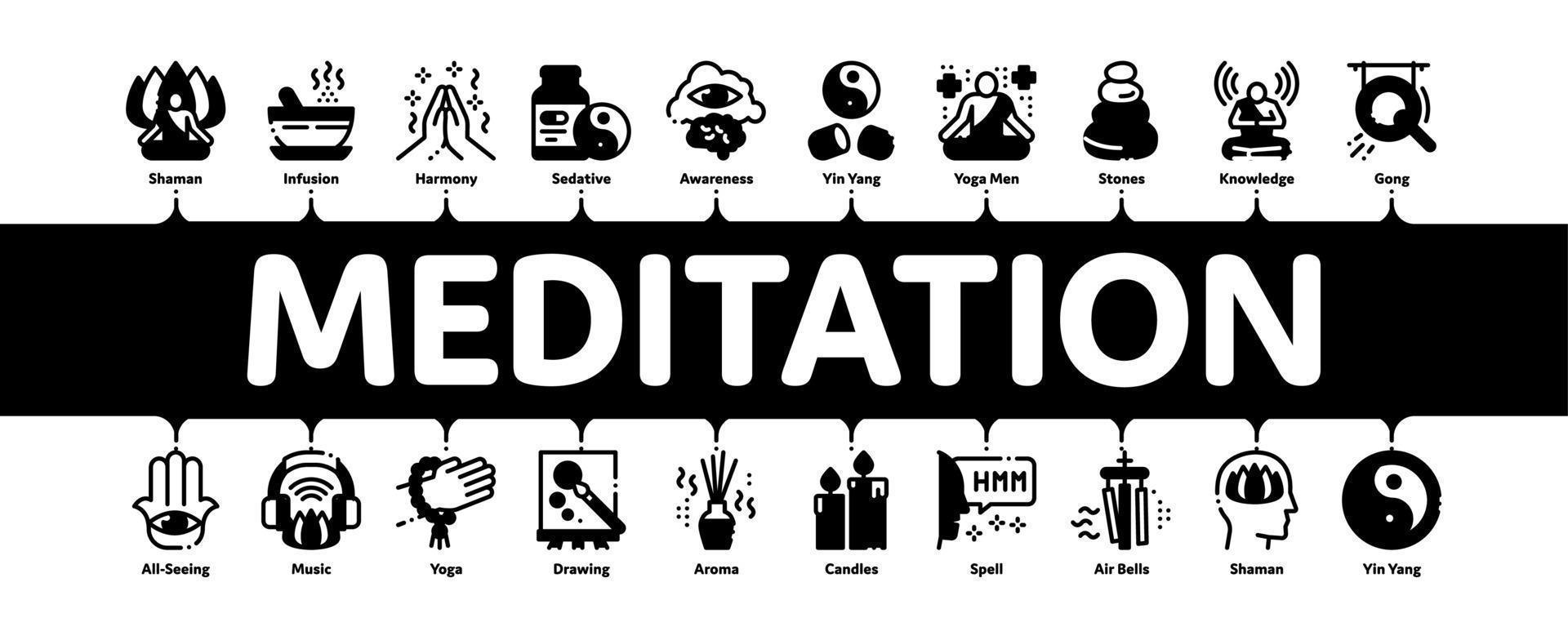 Shaman Infusion Harmony Sedative Awareness Yin Yang Yoga Men Stones Knowledge Gong

MEDITATION

HMM

All-Seeing Music Yoga Drawing Aroma Candles Spell Air Bells Shaman Yin Yang