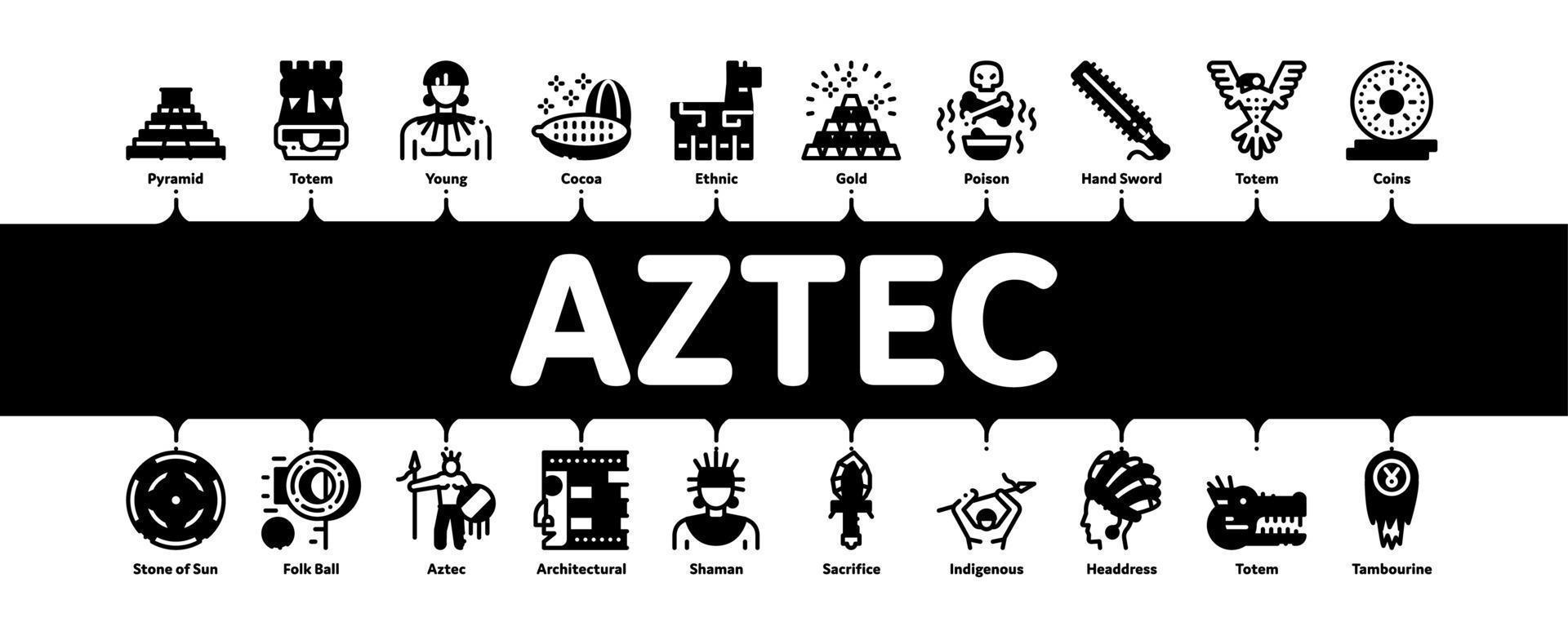 Pyramid
Totem
Young
Cocoa
Ethnic
Gold
Poison
Hand Sword
Totem
Coins

AZTEC

Stone of Sun
Folk Ball
Aztec
Architectural
Shaman
Sacrifice
Indigenous
Headdress
Totem
Tambourine