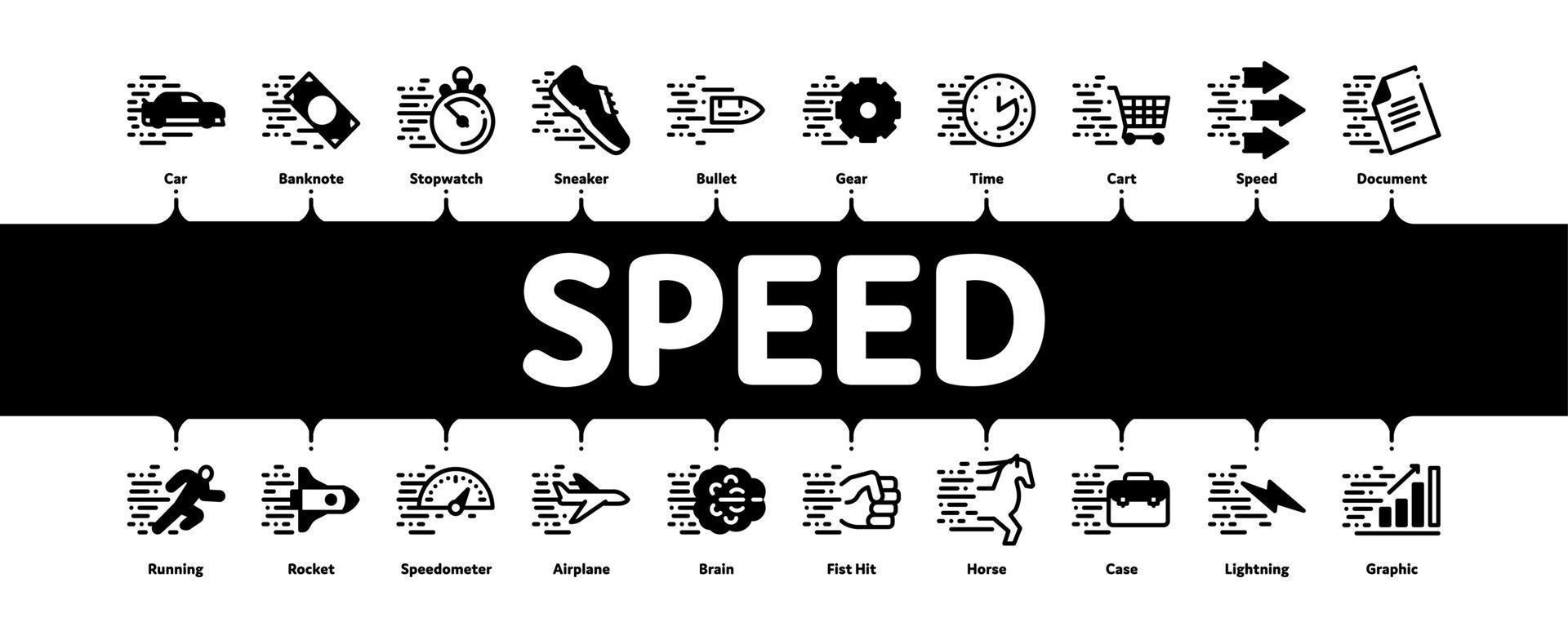 Car
Banknote
Stopwatch
Sneaker
Bullet
Gear
Time
Cart
Speed
Document

SPEED

Running
Rocket
Speedometer
Airplane
Brain
Fist Hit
Horse
Case
Lightning
Graphic