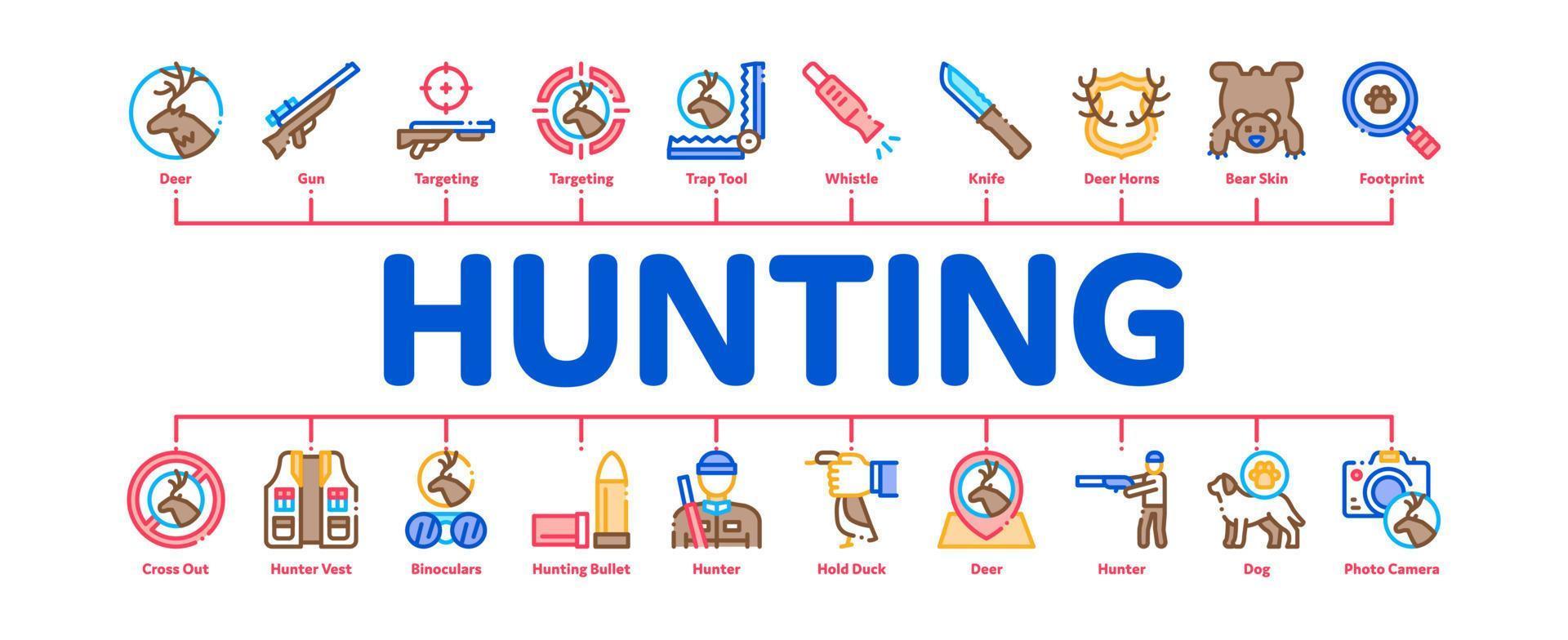 Deer
Gun
Targeting
Targeting
Trap Tool
Whistle
Knife
Deer Horns
Bear Skin
Footprint

HUNTING

Cross Out
Hunter Vest
Binoculars
Hunting Bullet
Hunter
Hold Duck
Deer
Hunter
Dog
Photo Camera