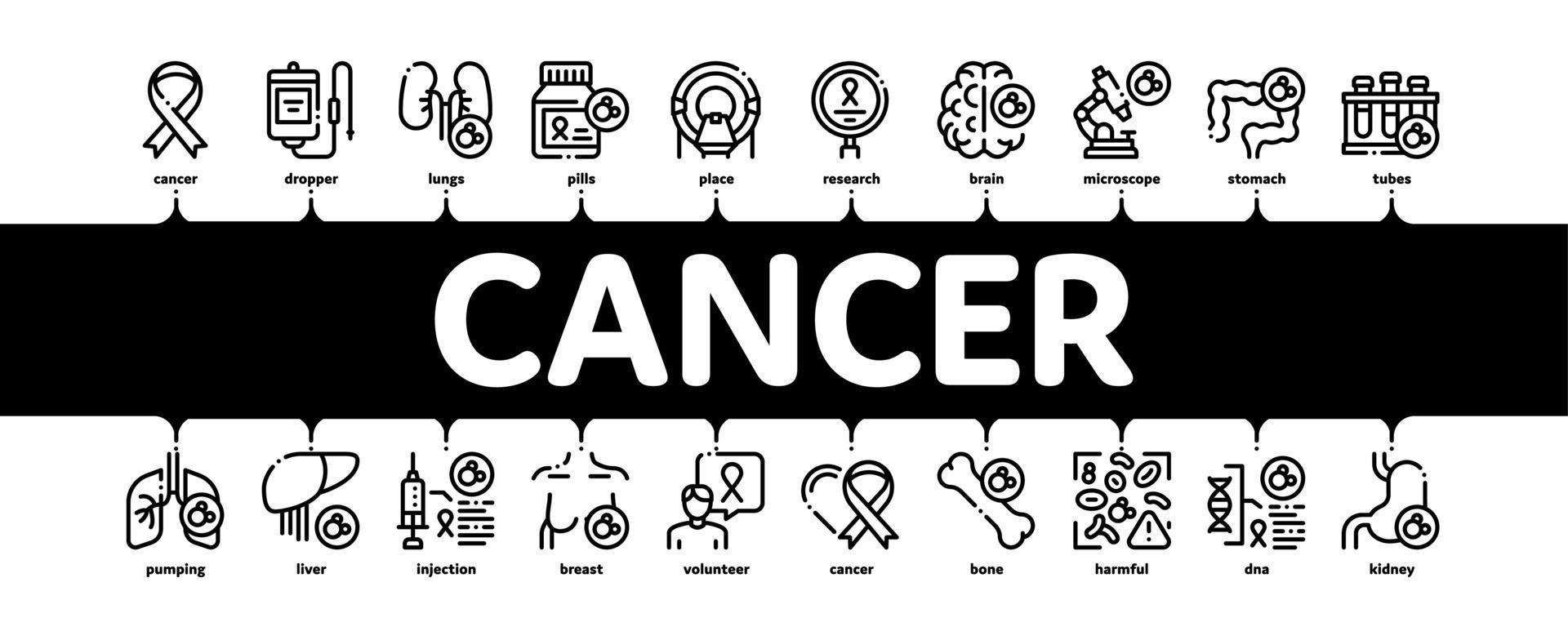 cancer dropper lungs pills place research brain microscope stomach tubes

CANCER

pumping liver injection breast volunteer cancer bone harmful dna kidney