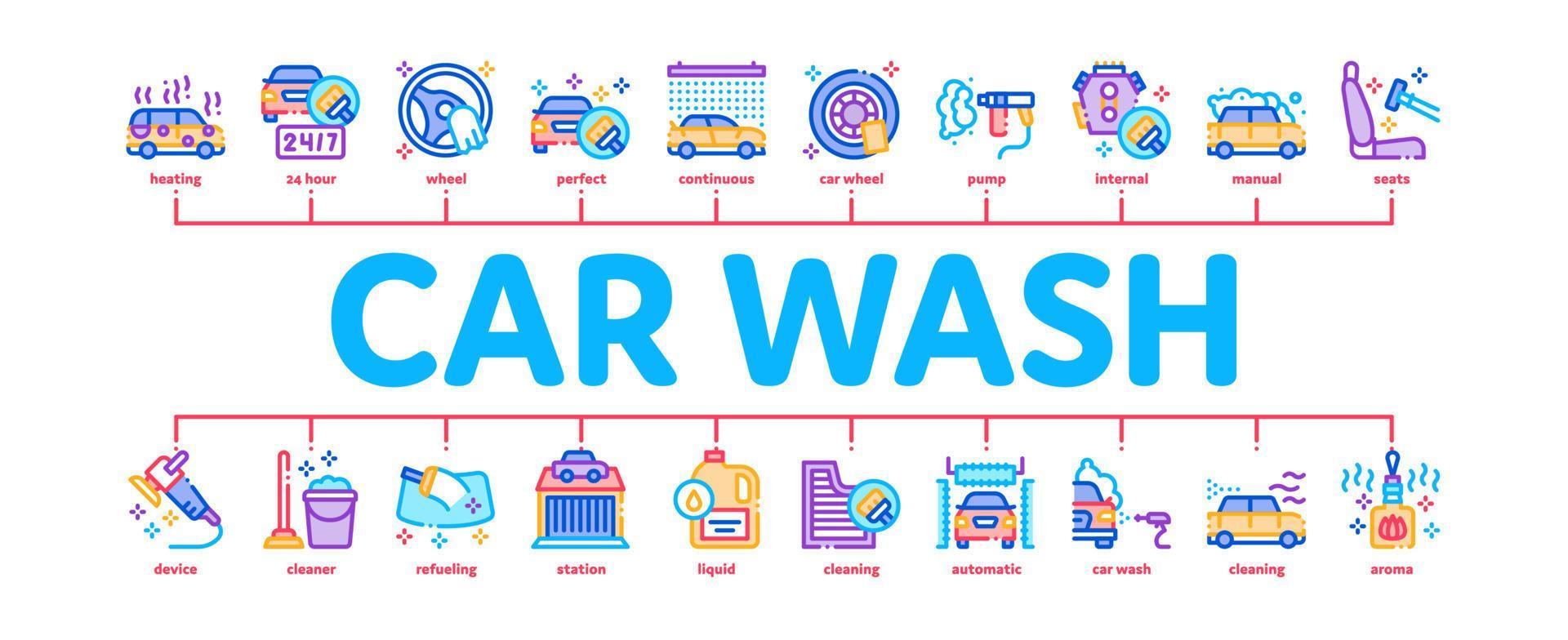 24/7

heating 24 hour wheel perfect continuous car wheel pump internal manual seats

CAR WASH

device cleaner refueling station liquid cleaning automatic car wash cleaning aroma