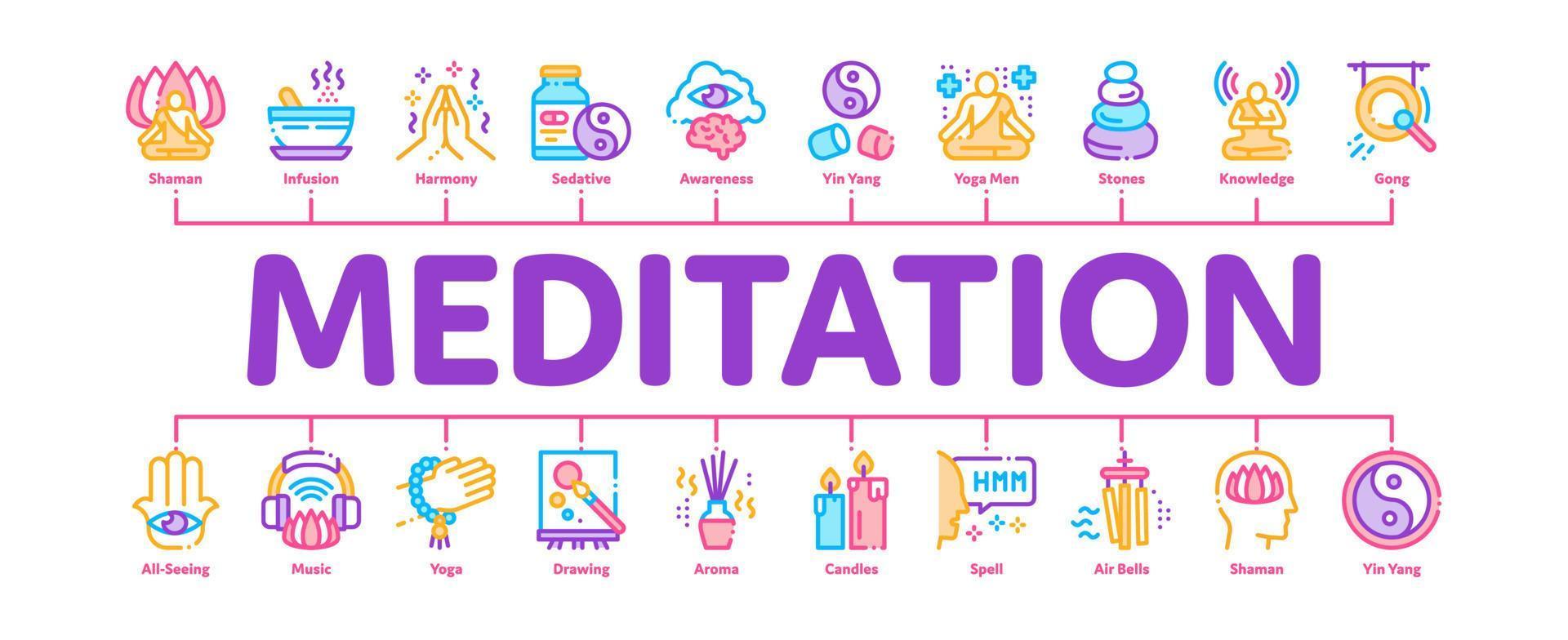 Shaman Infusion Harmony Sedative Awareness Yin Yang Yoga Men Stones Knowledge Gong

MEDITATION

HMM

All-Seeing Music Yoga Drawing Aroma Candles Spell Air Bells Shaman Yin Yang