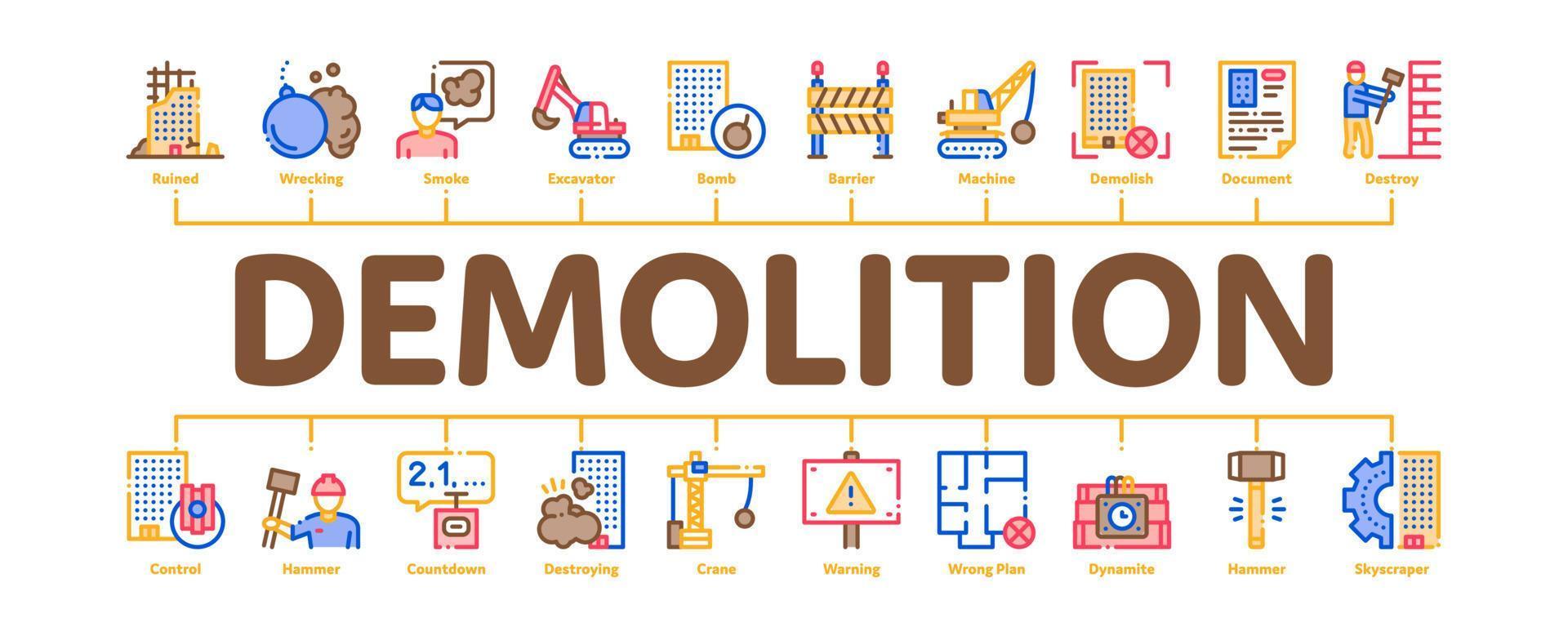 Ruined Wrecking Smoke Excavator Bomb Barrier Machine Demolish Document Destroy

DEMOLITION

2,1,...

Control Hammer Countdown Destroying Crane Warning Wrong Plan Dynamite Hammer Skyscraper