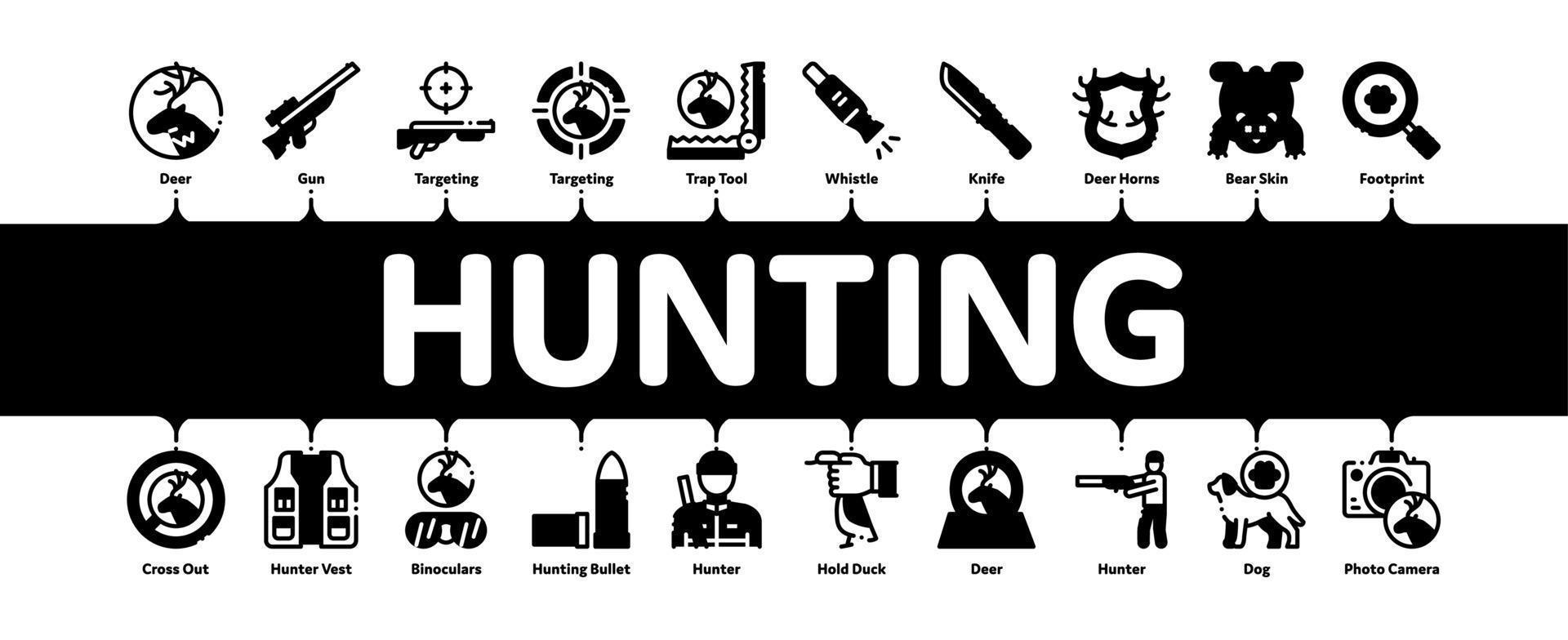 Deer Gun Targeting Targeting Trap Tool Whistle Knife Deer Horns Bear Skin Footprint

HUNTING

Cross Out Hunter Vest Binoculars Hunting Bullet Hunter Hold Duck Deer Hunter Dog Photo Camera