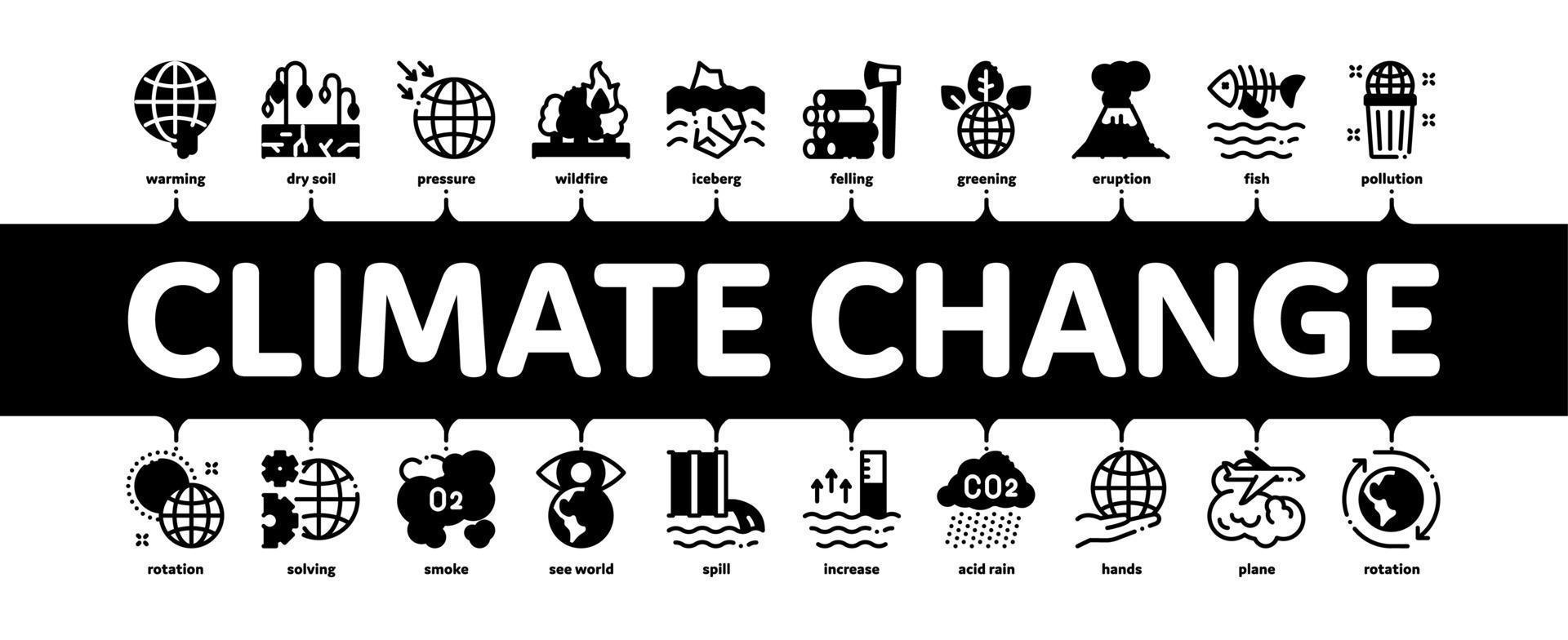 warming
dry soil
pressure
wildfire
iceberg
felling
greening
eruption
fish
pollution

CLIMATE CHANGE

$O_2$
$CO_2$

rotation
solving
smoke
see world
spill
increase
acid rain
hands
plane
rotation