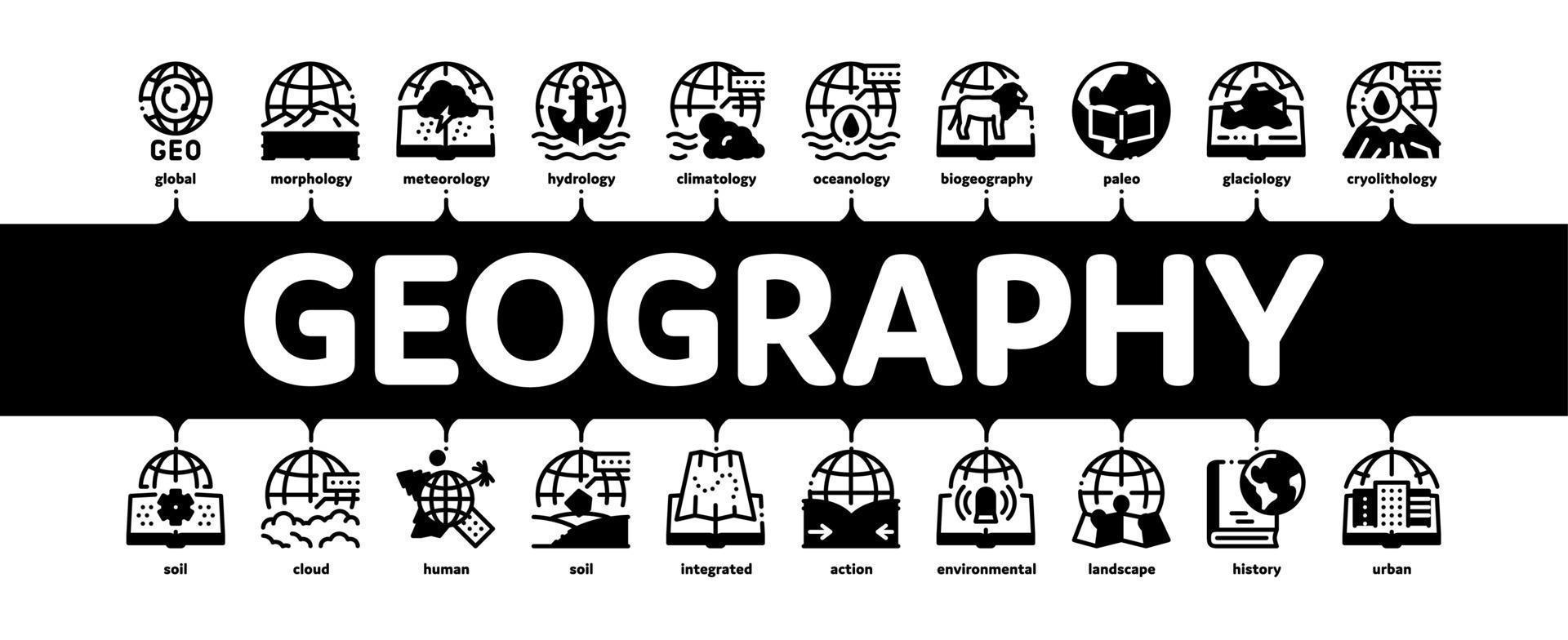 GEO
global
morphology
meteorology
hydrology
climatology
oceanology
biogeography
paleo
glaciology
cryolithology

GEOGRAPHY

soil
cloud
human
soil
integrated
action
environmental
landscape
history
urban