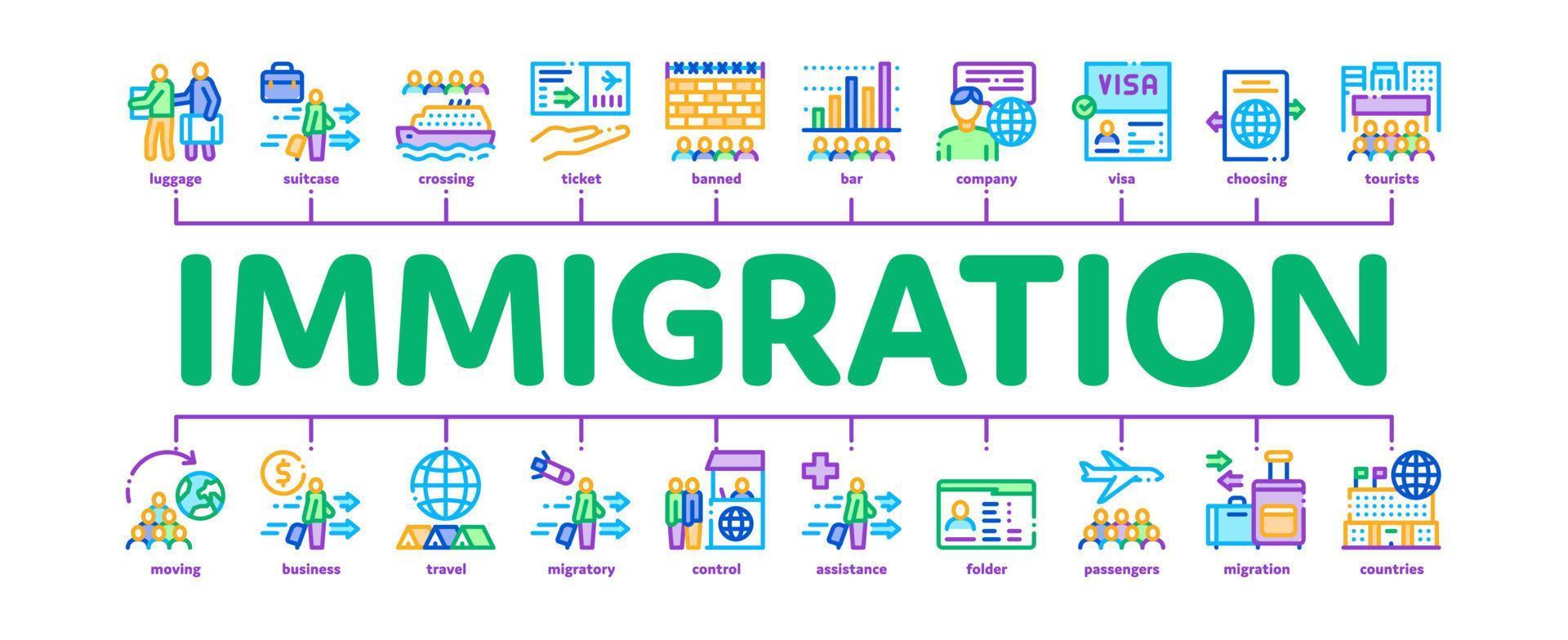 VISA

luggage suitcase crossing ticket banned bar company visa choosing tourists

IMMIGRATION

moving business travel migratory control assistance folder passengers migration countries