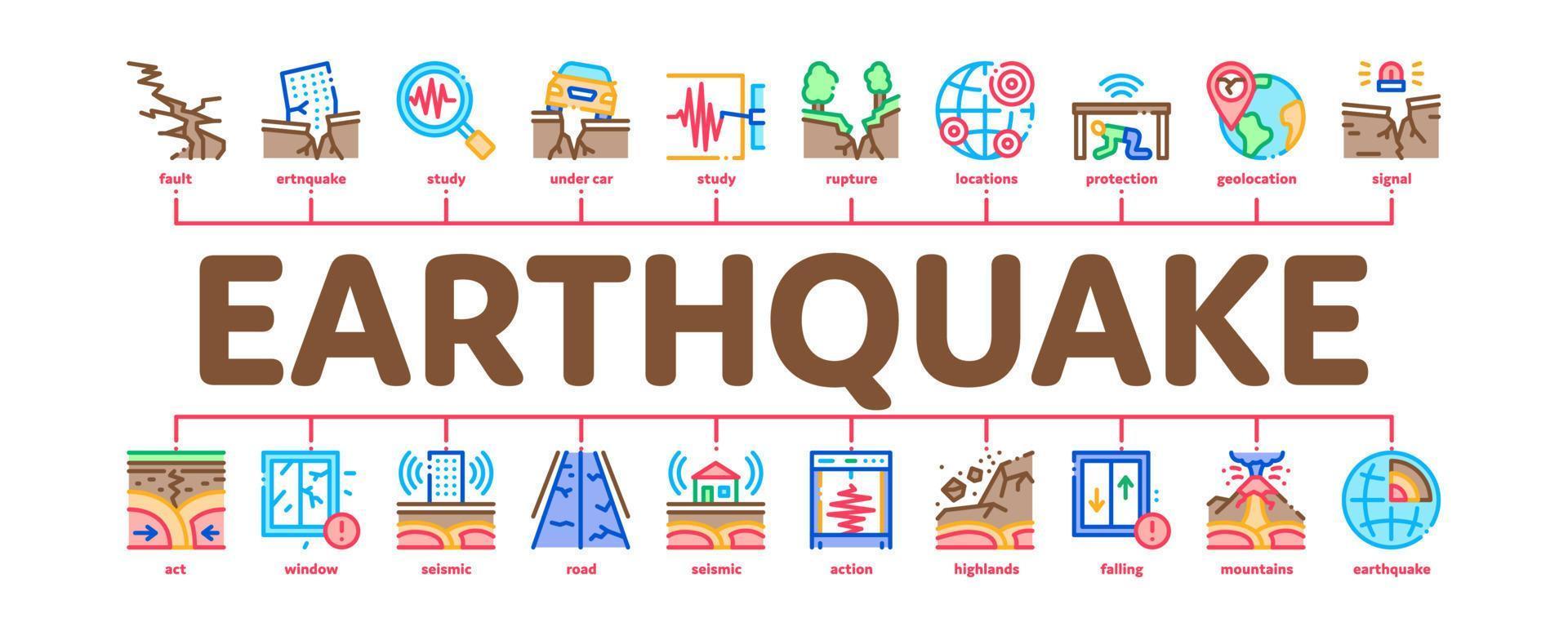 fault ertnquake study under car study rupture locations protection geolocation signal

EARTHQUAKE

act window seismic road seismic action highlands falling mountains earthquake