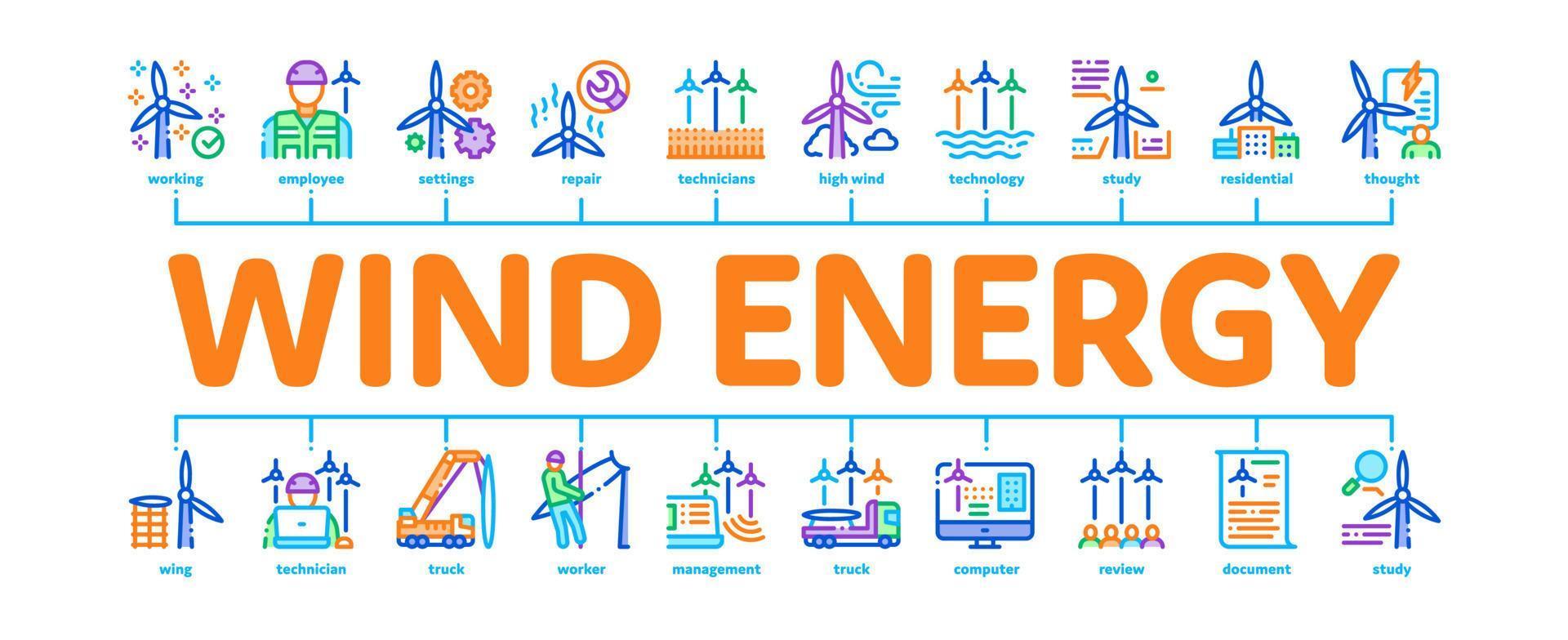 working employee settings repair technicians high wind technology study residential thought

WIND ENERGY

wing technician truck worker management truck computer review document study