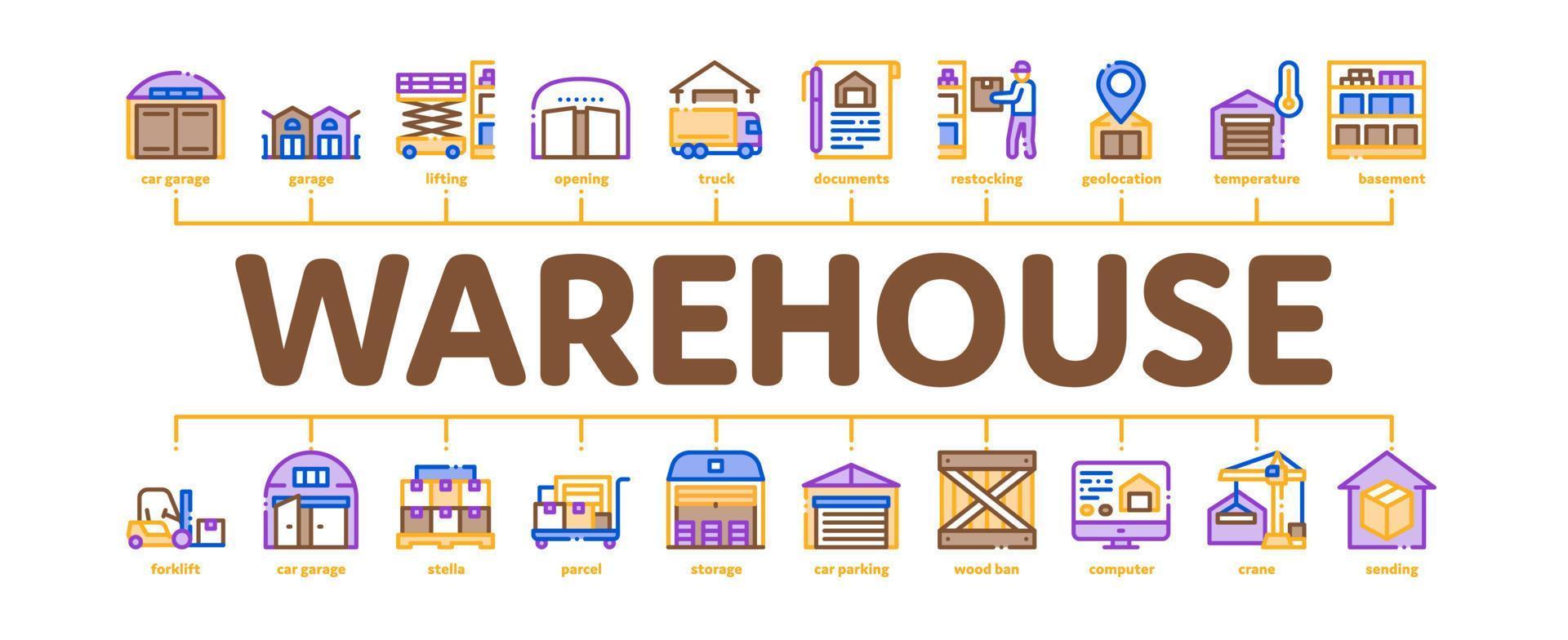 car garage garage lifting opening truck documents restocking geolocation temperature basement

WAREHOUSE

forklift car garage stella parcel storage car parking wood ban computer crane sending